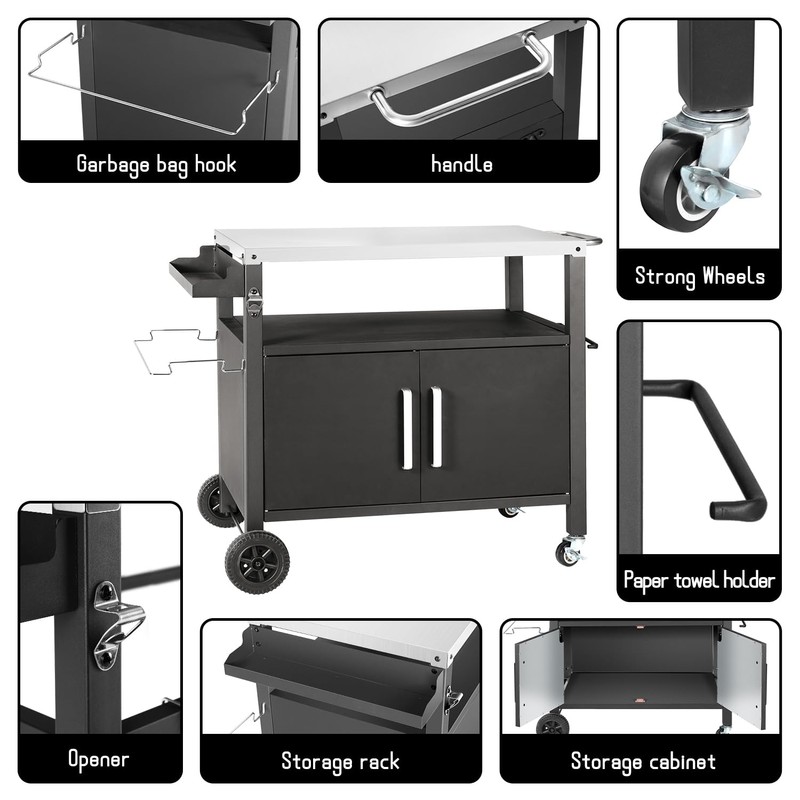 Garbage bag hook

handle

Strong Wheels

Paper towel holder

Opener

Storage rack

Storage cabinet