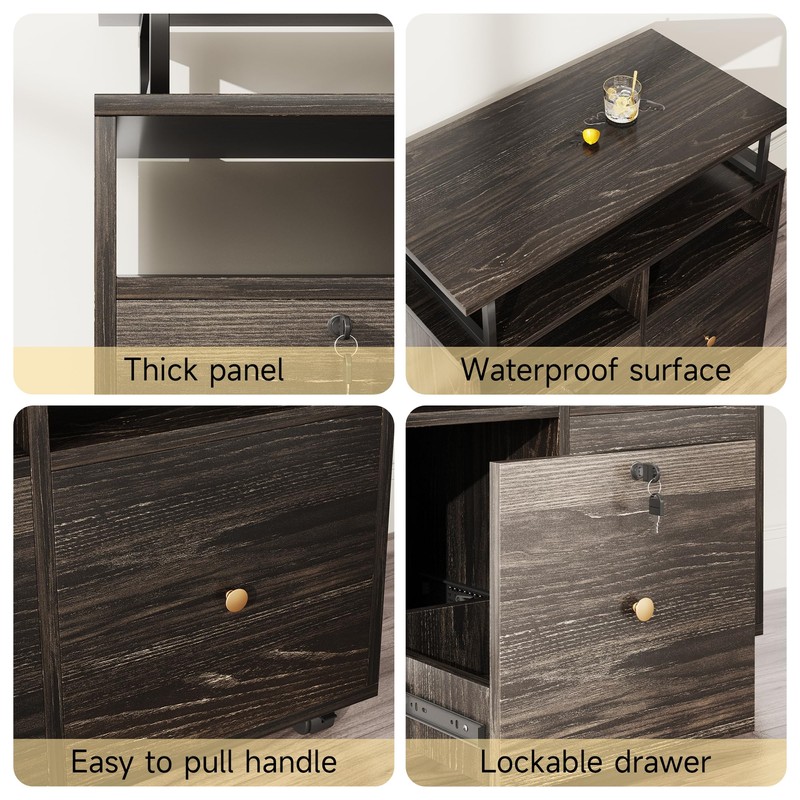 Thick panel

Waterproof surface

Easy to pull handle

Lockable drawer