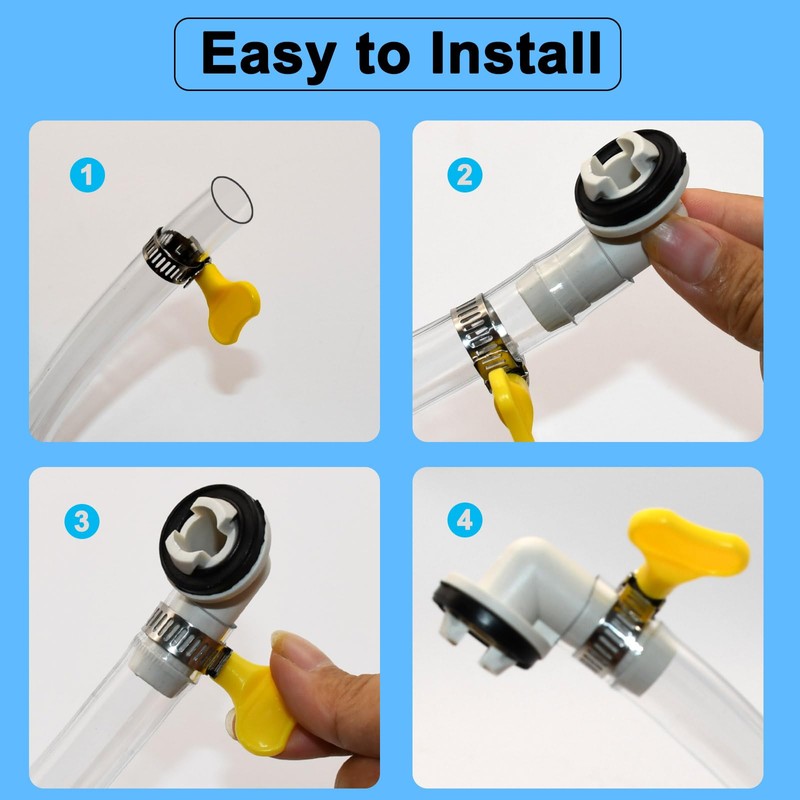 Easy to Install

1

2

3

4