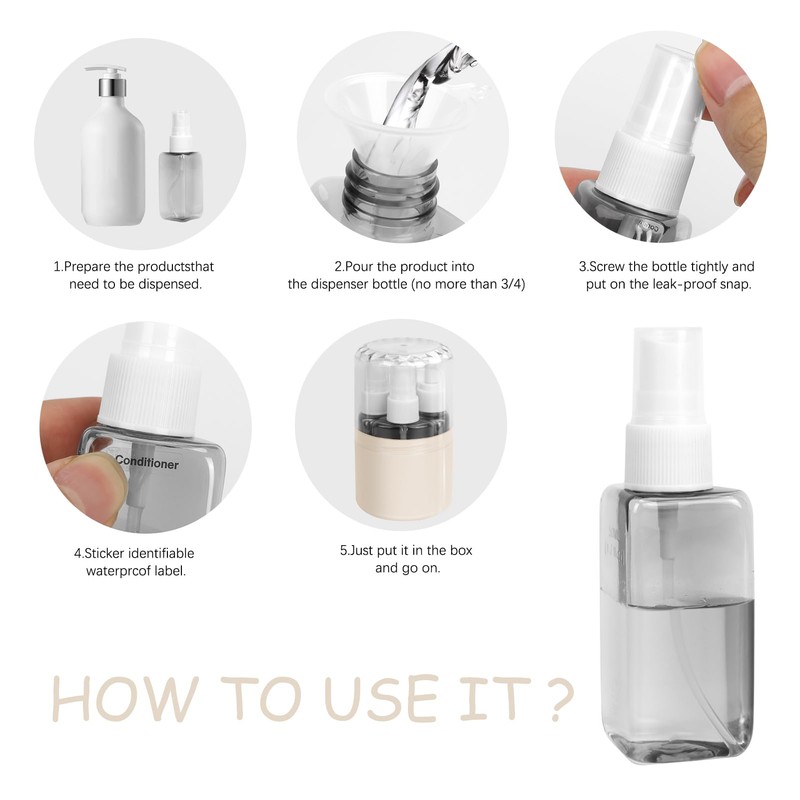 1.Prepare the productsthat need to be dispensed.

2.Pour the product into the dispenser bottle (no more than 3/4)

3.Screw the bottle tightly and put on the leak-proof snap.

Conditioner

4.Sticker identifiable waterprcof label.

5.Just put it in the box and go on.

HOW TO USE IT ?