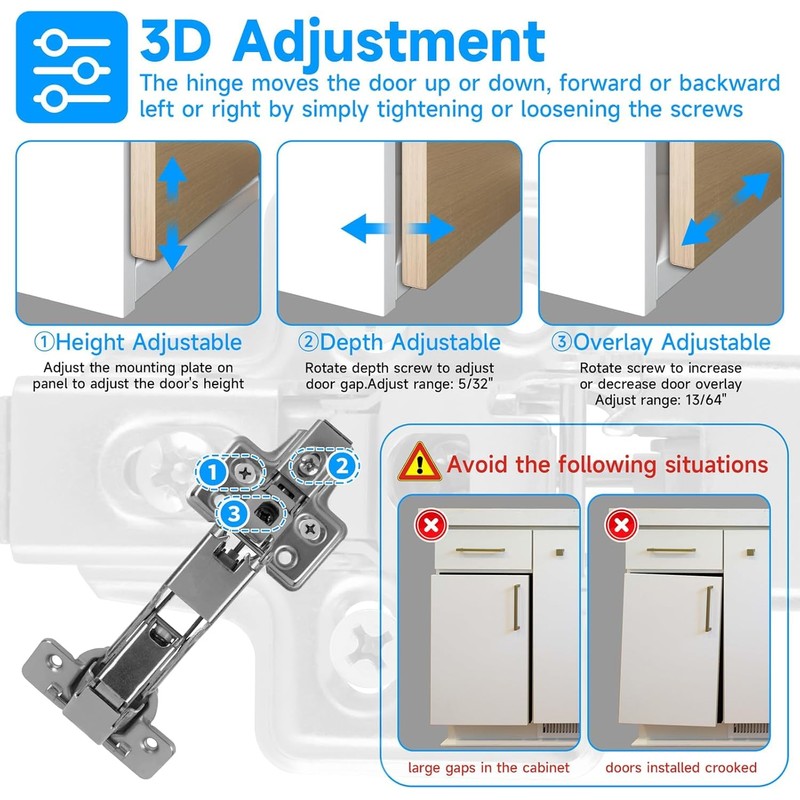 3D Adjustment

The hinge moves the door up or down, forward or backward left or right by simply tightening or loosening the screws

①Height Adjustable
Adjust the mounting plate on panel to adjust the door's height

②Depth Adjustable
Rotate depth screw to adjust door gap.Adjust range: 5/32"

③Overlay Adjustable
Rotate screw to increase or decrease door overlay Adjust range: 13/64"

1
2
3

Avoid the following situations

large gaps in the cabinet

doors installed crooked