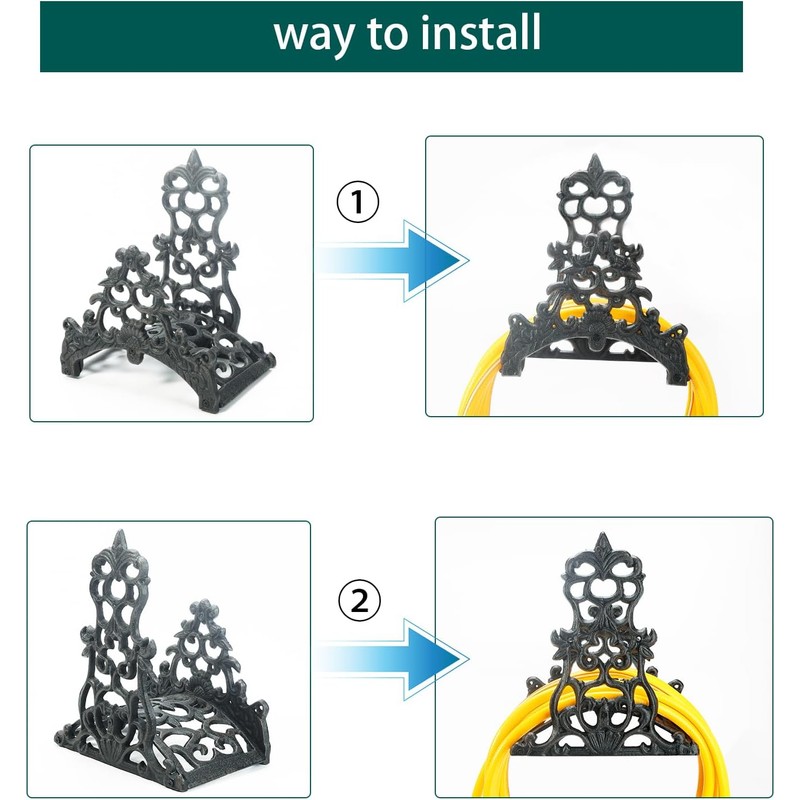 way to install

①

②