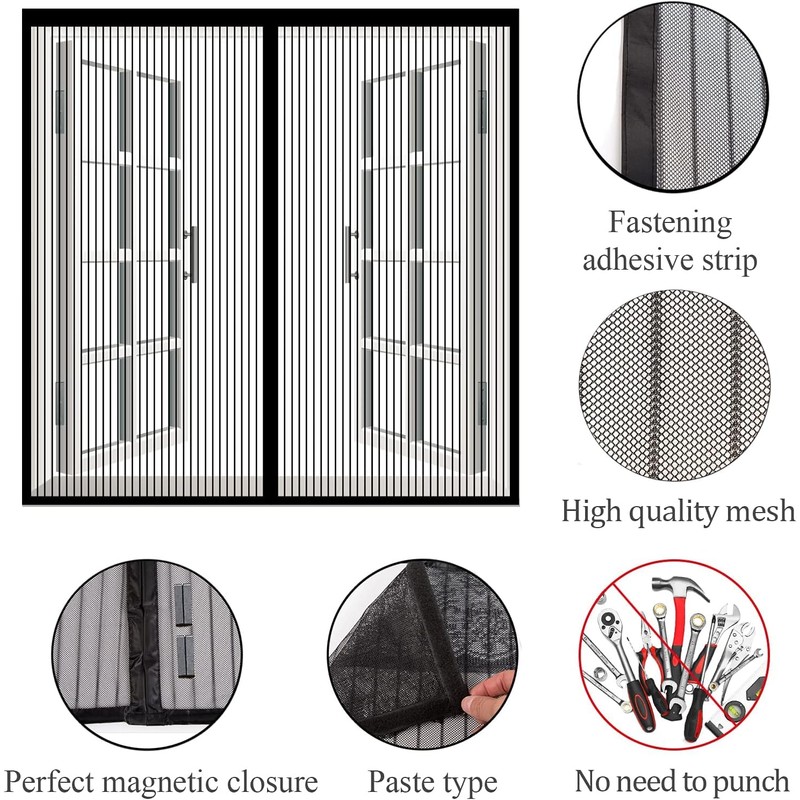 Fastening adhesive strip

High quality mesh

Perfect magnetic closure

Paste type

No need to punch