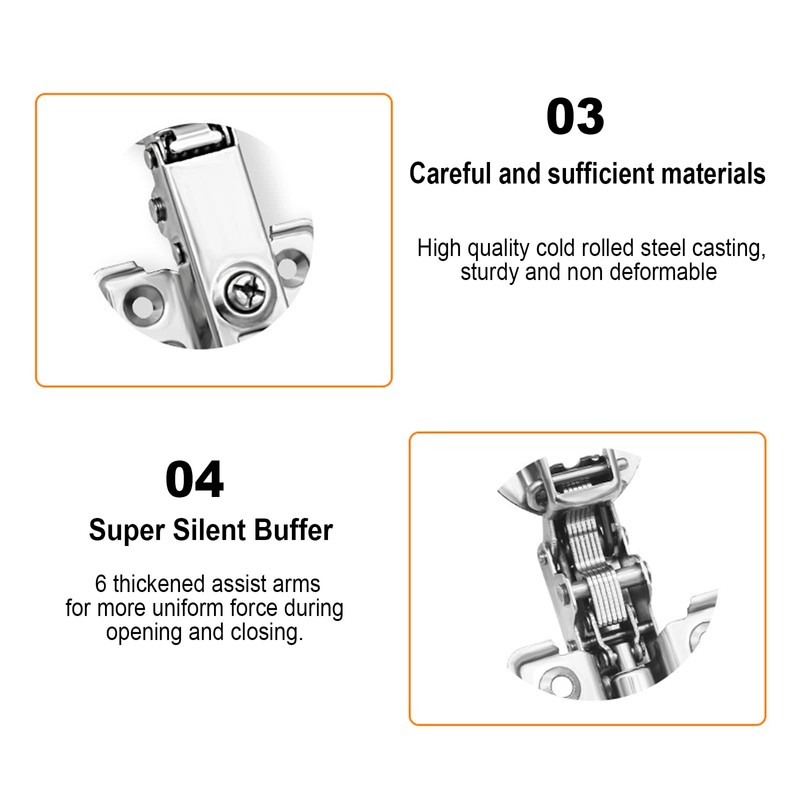 03

Careful and sufficient materials

High quality cold rolled steel casting, sturdy and non deformable

04

Super Silent Buffer

6 thickened assist arms for more uniform force during opening and closing.