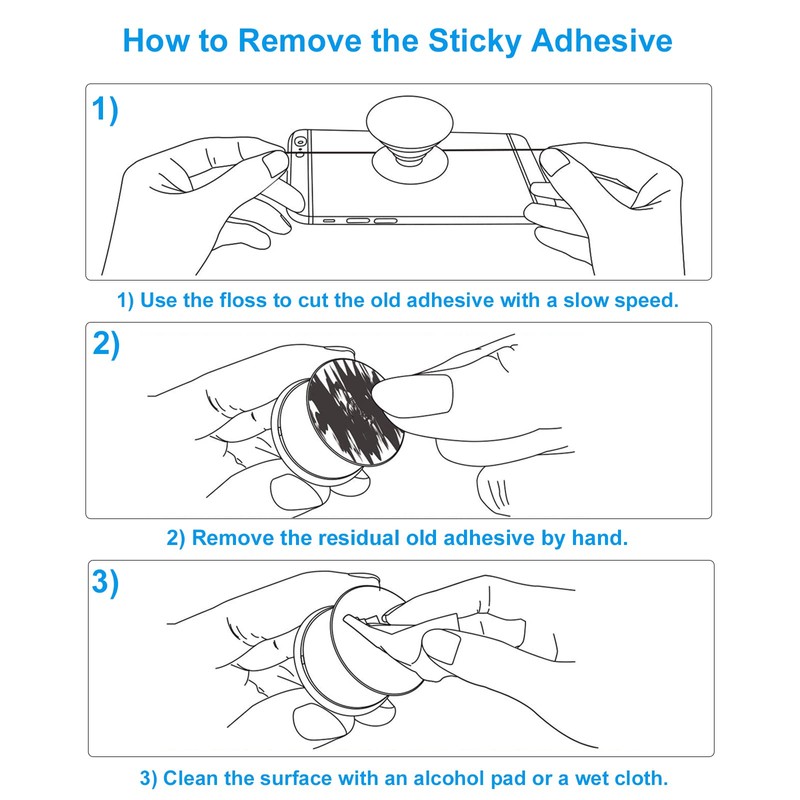 How to Remove the Sticky Adhesive

1)

1) Use the floss to cut the old adhesive with a slow speed.

2)

2) Remove the residual old adhesive by hand.

3)

3) Clean the surface with an alcohol pad or a wet cloth.