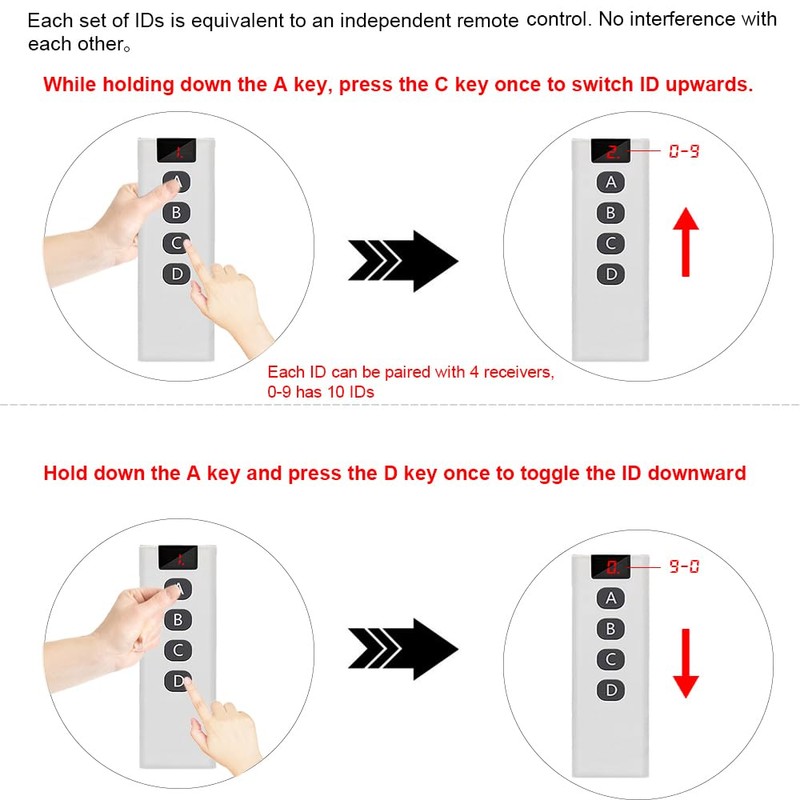 Each set of IDs is equivalent to an independent remote control. No interference with each other。

While holding down the A key, press the C key once to switch ID upwards.

1.

A
B
C
D

2.
0-9

A
B
C
D

Each ID can be paired with 4 receivers, 0-9 has 10 IDs

Hold down the A key and press the D key once to toggle the ID downward

1.

A
B
C
D

0.
9-0

A
B
C
D