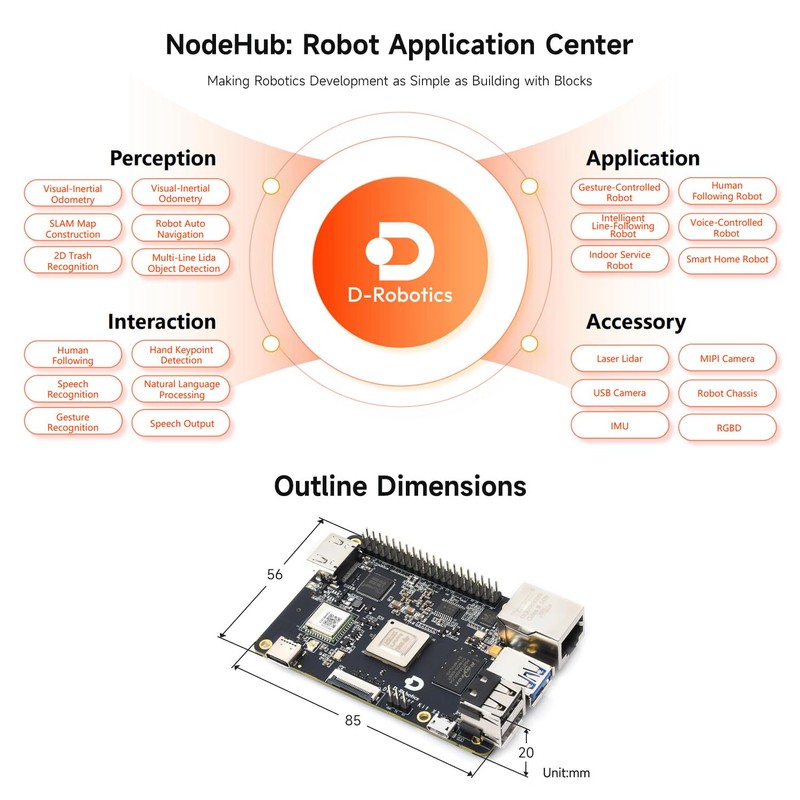 NodeHub: Robot Application Center

Making Robotics Development as Simple as Building with Blocks

Perception

Visual-Inertial Odometry

Visual-Inertial Odometry

SLAM Map Construction

Robot Auto Navigation

2D Trash Recognition

Multi-Line Lida Object Detection

Interaction

Human Following

Hand Keypoint Detection

Speech Recognition

Natural Language Processing

Gesture Recognition

Speech Output

D-Robotics

Application

Gesture-Controlled Robot

Human Following Robot

Intelligent Line-Following Robot

Voice-Controlled Robot

Indoor Service Robot

Smart Home Robot

Accessory

Laser Lidar

MIPI Camera

USB Camera

Robot Chassis

IMU

RGBD

Outline Dimensions

56

85

20

Unit:mm