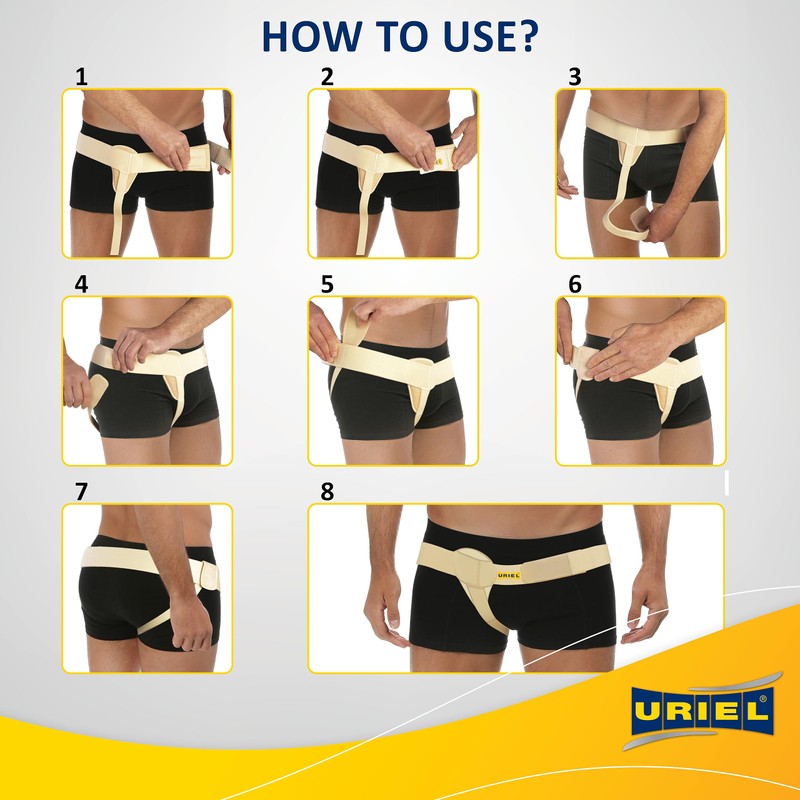 HOW TO USE?

1

2

3

4

5

6

7

8

URIEL

URIEL®