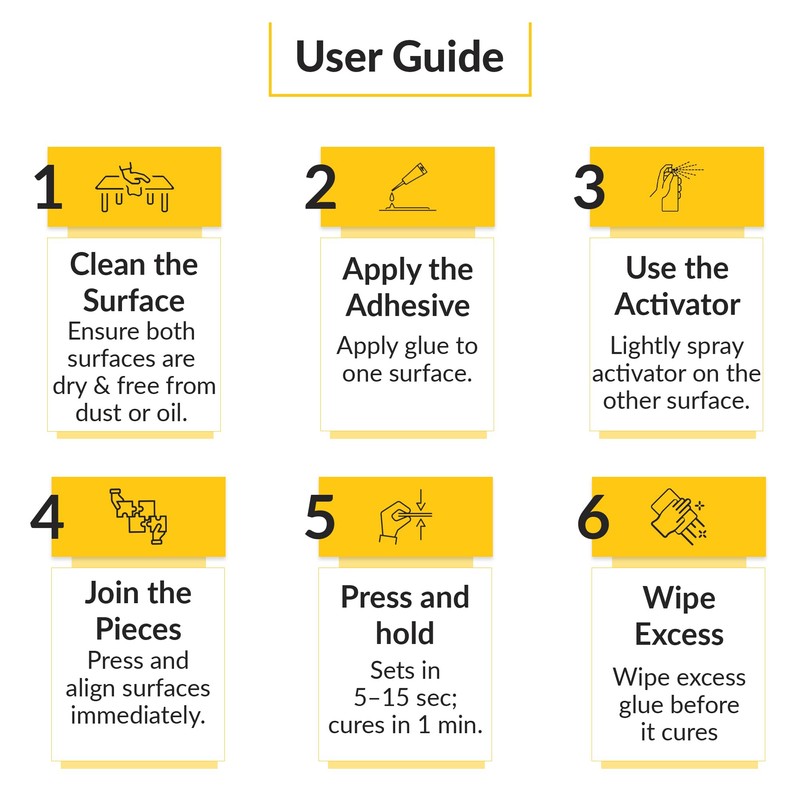 User Guide

1

Clean the Surface

Ensure both surfaces are dry & free from dust or oil.

2

Apply the Adhesive

Apply glue to one surface.

3

Use the Activator

Lightly spray activator on the other surface.

4

Join the Pieces

Press and align surfaces immediately.

5

Press and hold

Sets in 5–15 sec; cures in 1 min.

6

Wipe Excess

Wipe excess glue before it cures