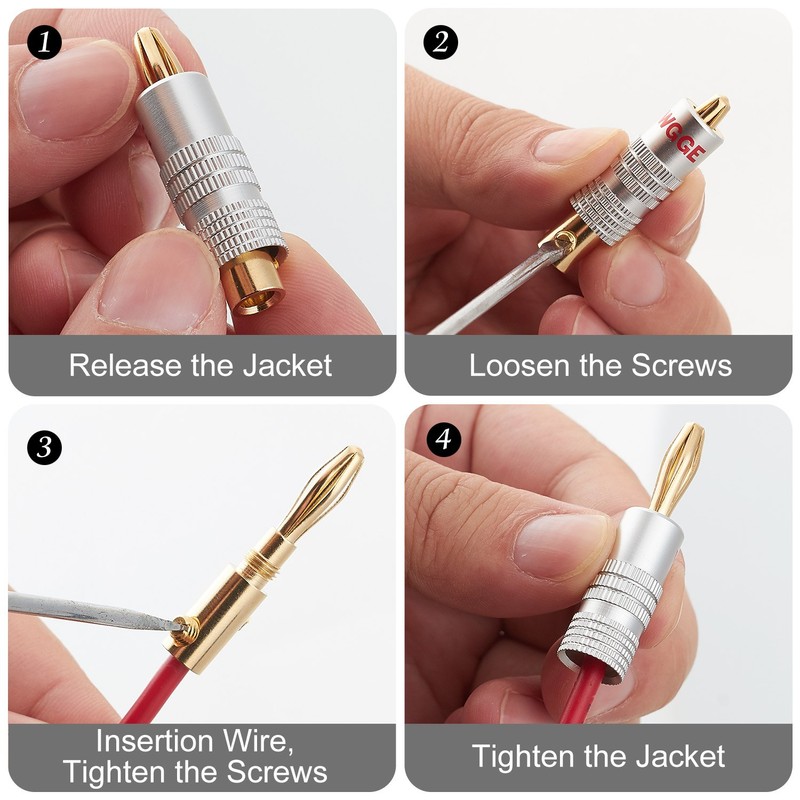 1
Release the Jacket

2
WGGE
Loosen the Screws

3
Insertion Wire,
Tighten the Screws

4
Tighten the Jacket