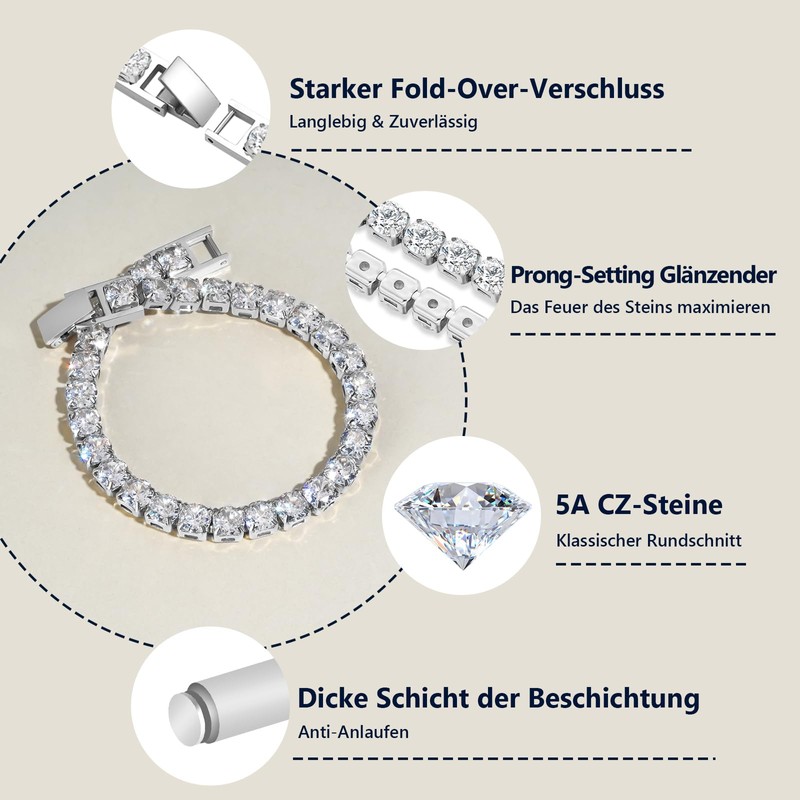 Starker Fold-Over-Verschluss
Langlebig & Zuverlässig

Prong-Setting Glänzender
Das Feuer des Steins maximieren

5A CZ-Steine
Klassischer Rundschnitt

Dicke Schicht der Beschichtung
Anti-Anlaufen