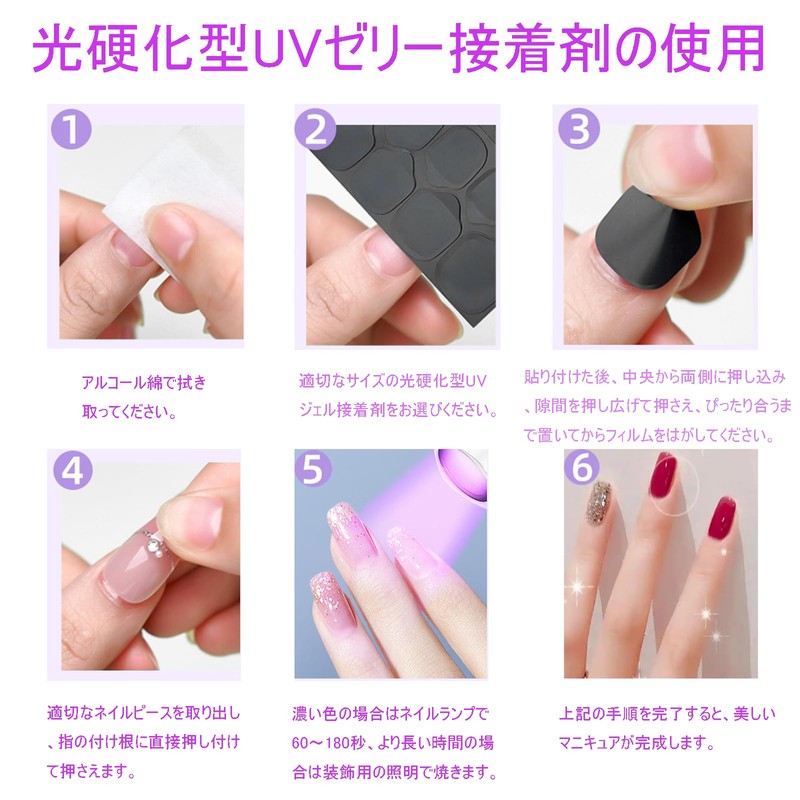 光硬化型UVゼリー接着剤の使用

1

アルコール綿で拭き取ってください。

2

適切なサイズの光硬化型UVジェル接着剤をお選びください。

3

貼り付けた後、中央から両側に押し込み、隙間を押し広げて押さえ、ぴったり合うまで置いてからフィルムをはがしてください。

4

適切なネイルピースを取り出し、指の付け根に直接押し付けて押さえます。

5

濃い色の場合はネイルランプで60～180秒、より長い時間の場合は装飾用の照明で焼きます。

6

上記の手順を完了すると、美しいマニキュアが完成します。