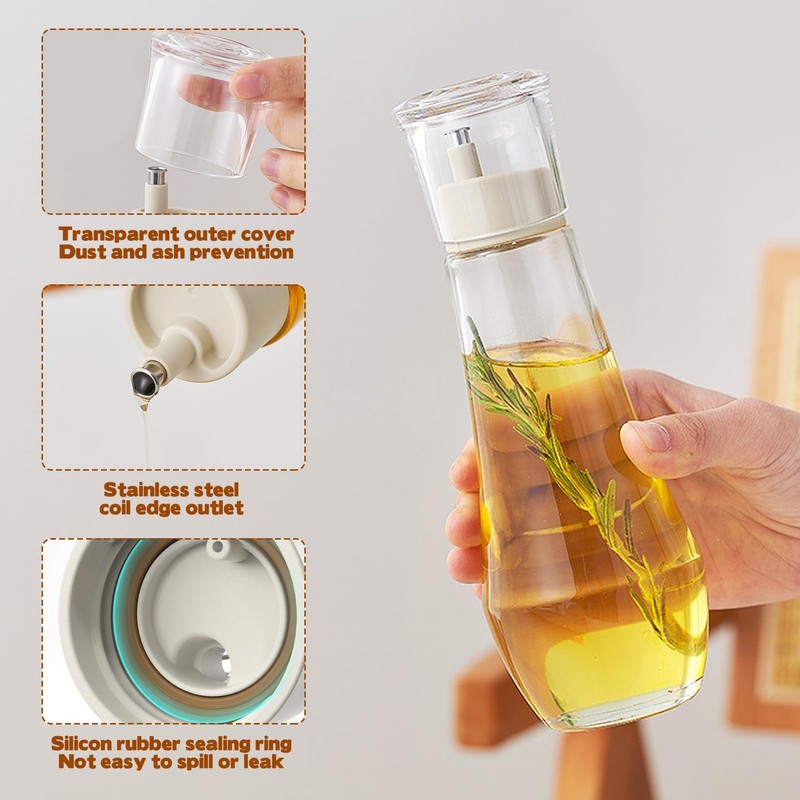 Transparent outer cover
Dust and ash prevention

Stainless steel
coil edge outlet

Silicon rubber sealing ring
Not easy to spill or leak