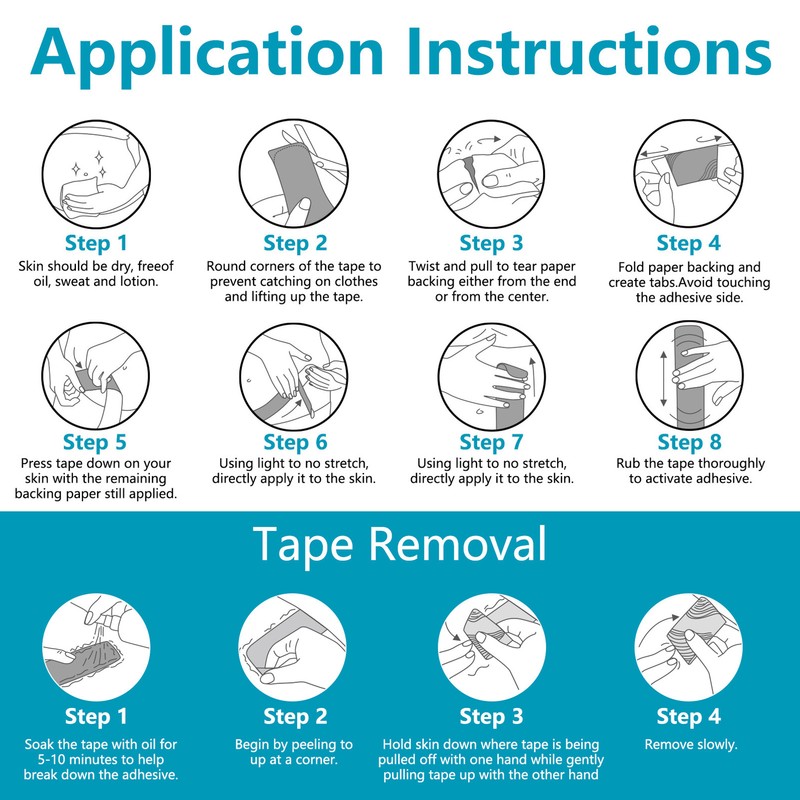 Application Instructions

Step 1
Skin should be dry, freeof oil, sweat and lotion.

Step 2
Round corners of the tape to prevent catching on clothes and lifting up the tape.

Step 3
Twist and pull to tear paper backing either from the end or from the center.

Step 4
Fold paper backing and create tabs.Avoid touching the adhesive side.

Step 5
Press tape down on your skin with the remaining backing paper still applied.

Step 6
Using light to no stretch, directly apply it to the skin.

Step 7
Using light to no stretch, directly apply it to the skin.

Step 8
Rub the tape thoroughly to activate adhesive.

Tape Removal

Step 1
Soak the tape with oil for 5-10 minutes to help break down the adhesive.

Step 2
Begin by peeling to up at a corner.

Step 3
Hold skin down where tape is being pulled off with one hand while gently pulling tape up with the other hand

Step 4
Remove slowly.