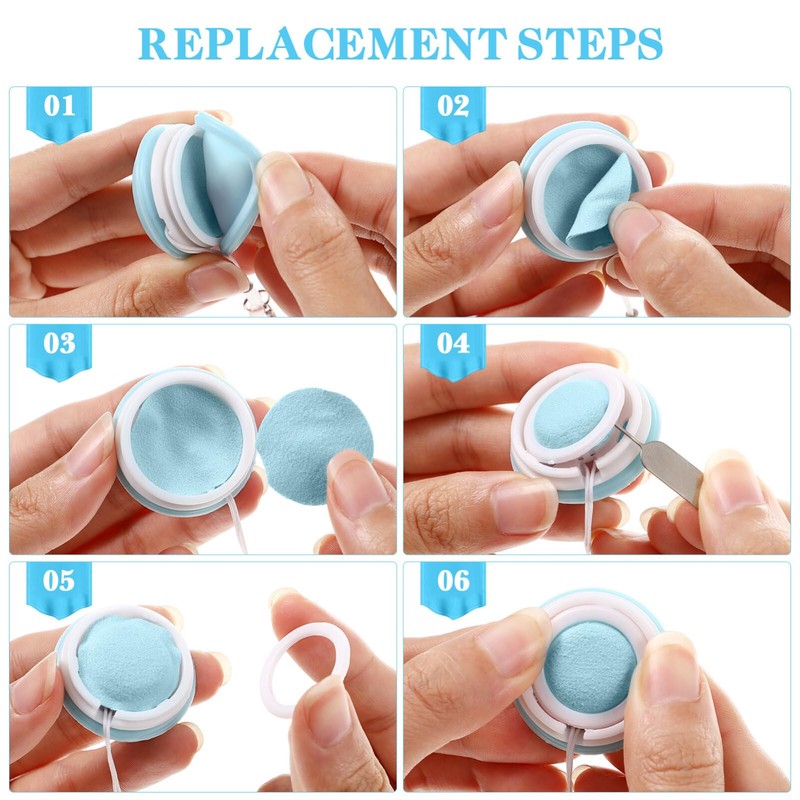 REPLACEMENT STEPS

01

02

03

04

05

06