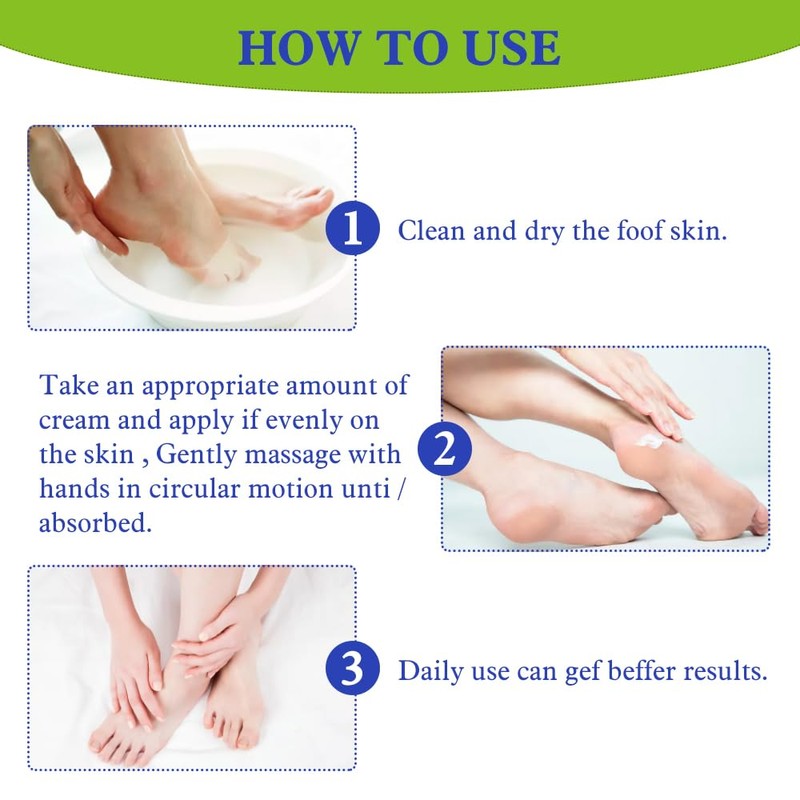 HOW TO USE

1 Clean and dry the foof skin.

Take an appropriate amount of cream and apply if evenly on the skin , Gently massage with hands in circular motion unti / absorbed. 2

3 Daily use can gef beffer results.