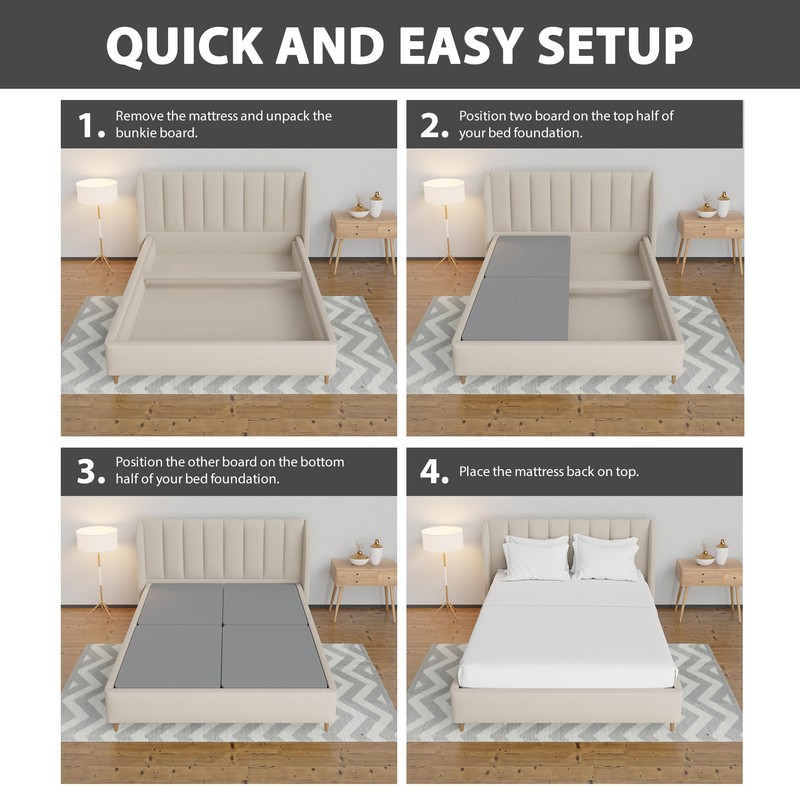 QUICK AND EASY SETUP

1. Remove the mattress and unpack the bunkie board.

2. Position two board on the top half of your bed foundation.

3. Position the other board on the bottom half of your bed foundation.

4. Place the mattress back on top.