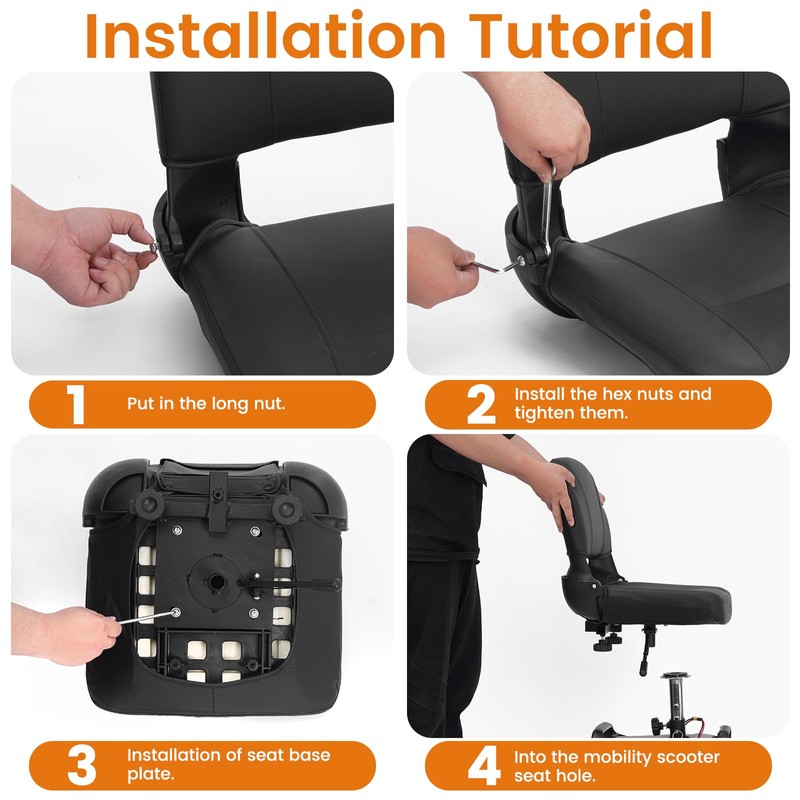 Installation Tutorial

1 Put in the long nut.

2 Install the hex nuts and tighten them.

3 Installation of seat base plate.

4 Into the mobility scooter seat hole.