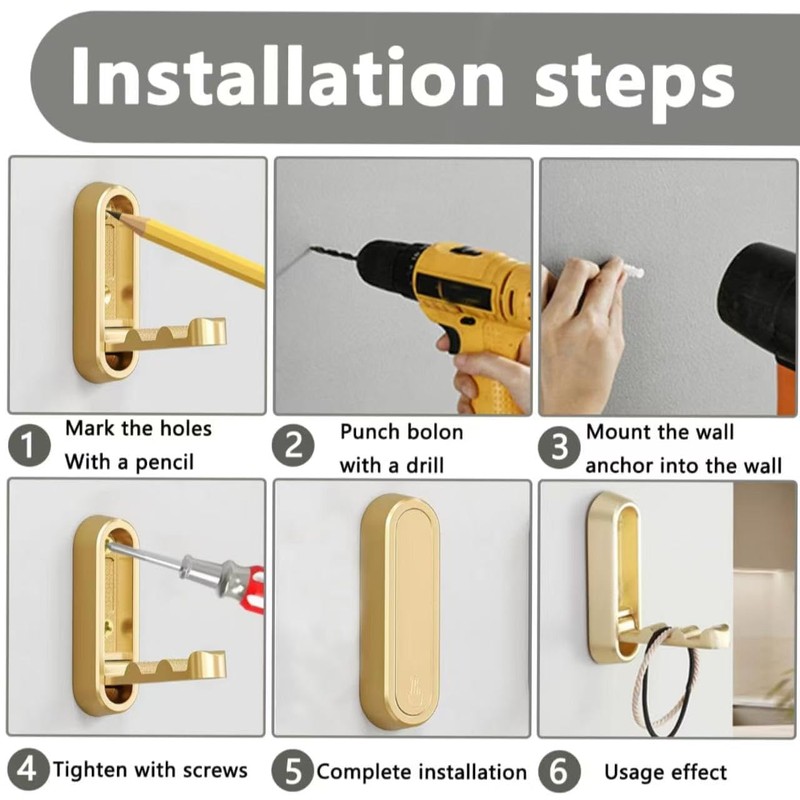 Installation steps

1 Mark the holes With a pencil

2 Punch bolon with a drill

3 Mount the wall anchor into the wall

4 Tighten with screws

5 Complete installation

6 Usage effect