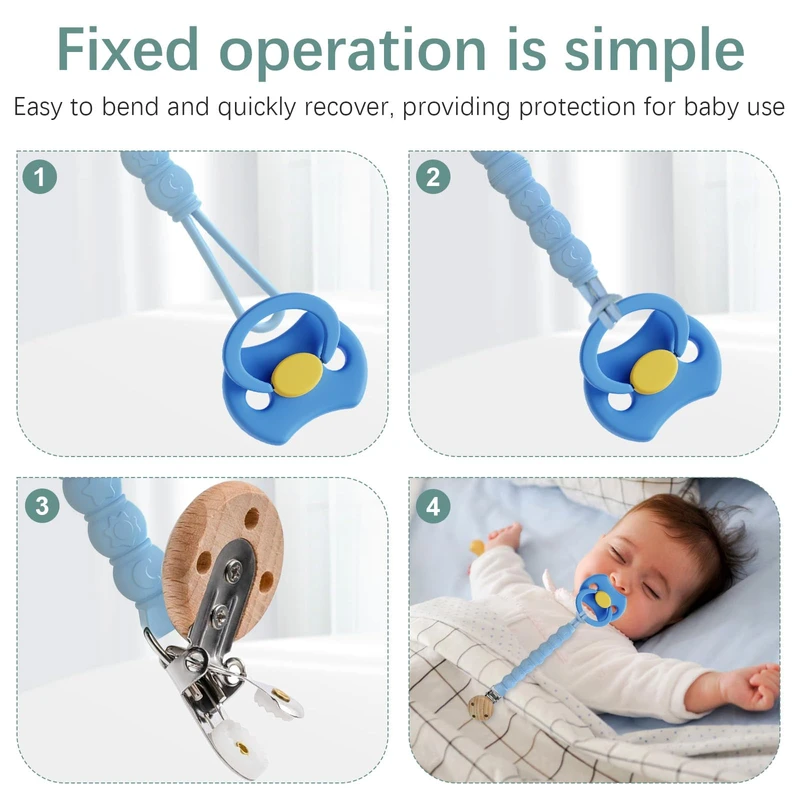 Fixed operation is simple

Easy to bend and quickly recover, providing protection for baby use

1

2

3

4