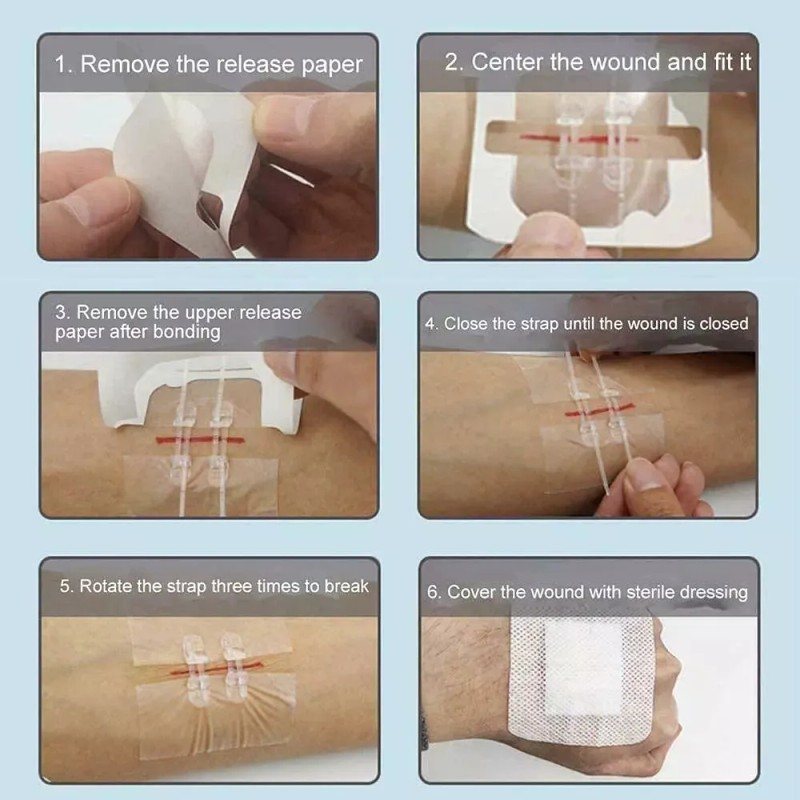 1. Remove the release paper

2. Center the wound and fit it

3. Remove the upper release paper after bonding

4. Close the strap until the wound is closed

5. Rotate the strap three times to break

6. Cover the wound with sterile dressing