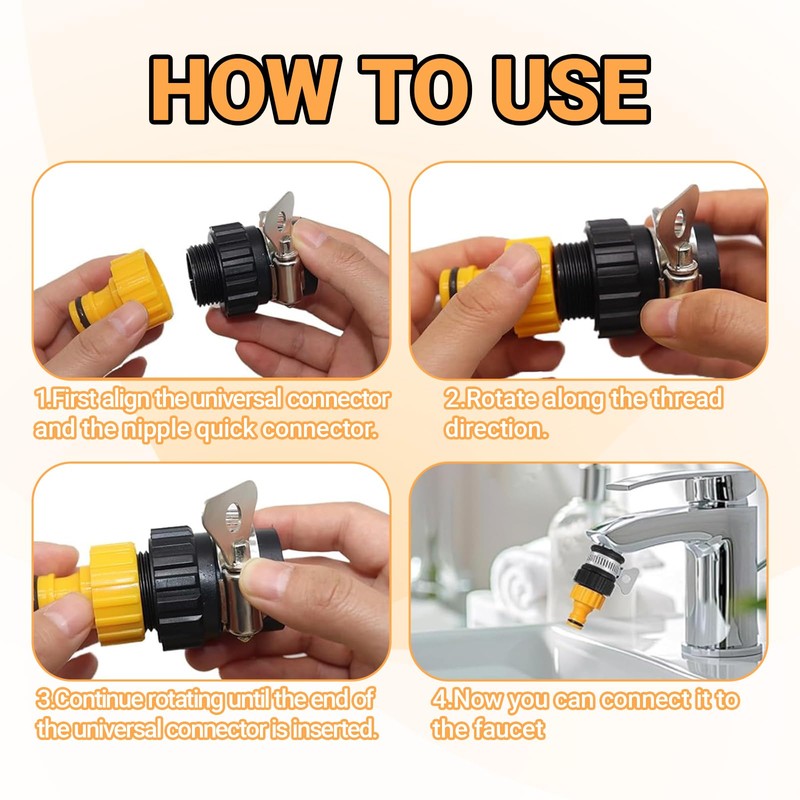 HOW TO USE

1.First align the universal connector and the nipple quick connector.

2.Rotate along the thread direction.

3.Continue rotating until the end of the universal connector is inserted.

4.Now you can connect it to the faucet