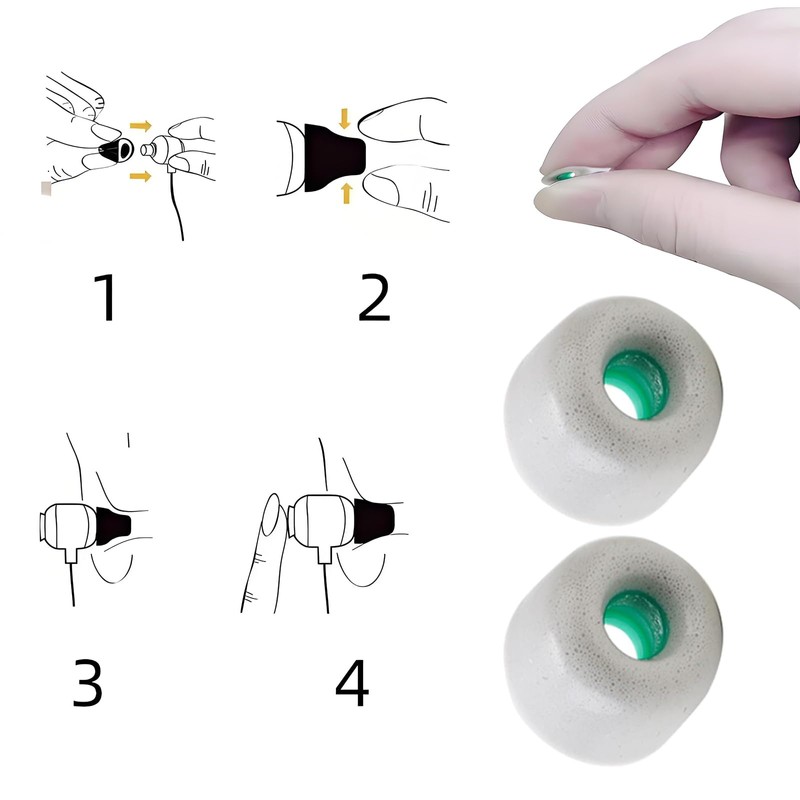 1

2

3

4