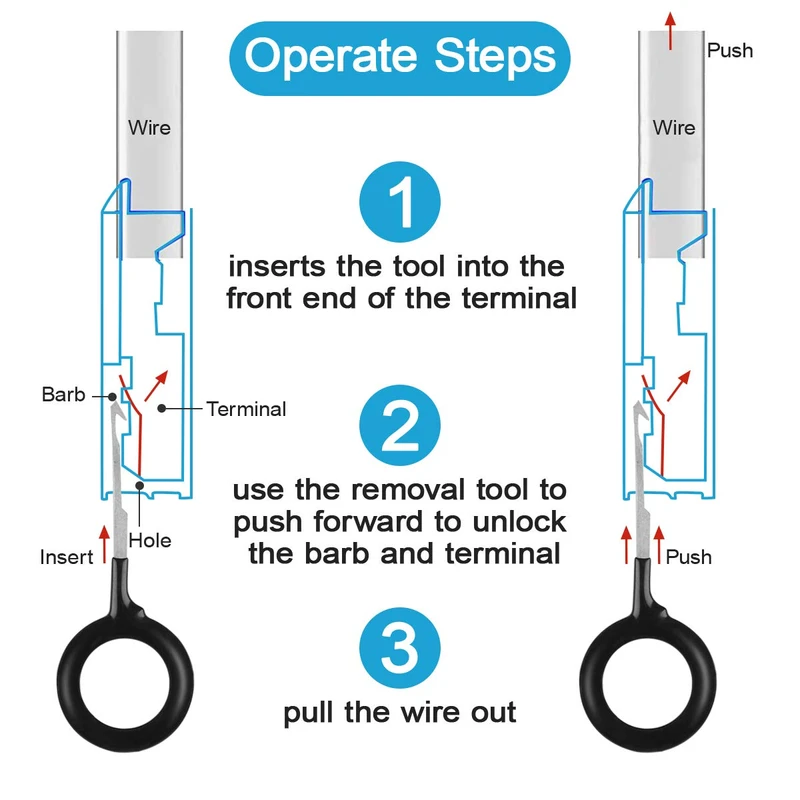 Operate Steps

Wire

Barb

Terminal

Hole

Insert

1

inserts the tool into the front end of the terminal

2

use the removal tool to push forward to unlock the barb and terminal

3

pull the wire out

Push

Wire

Push