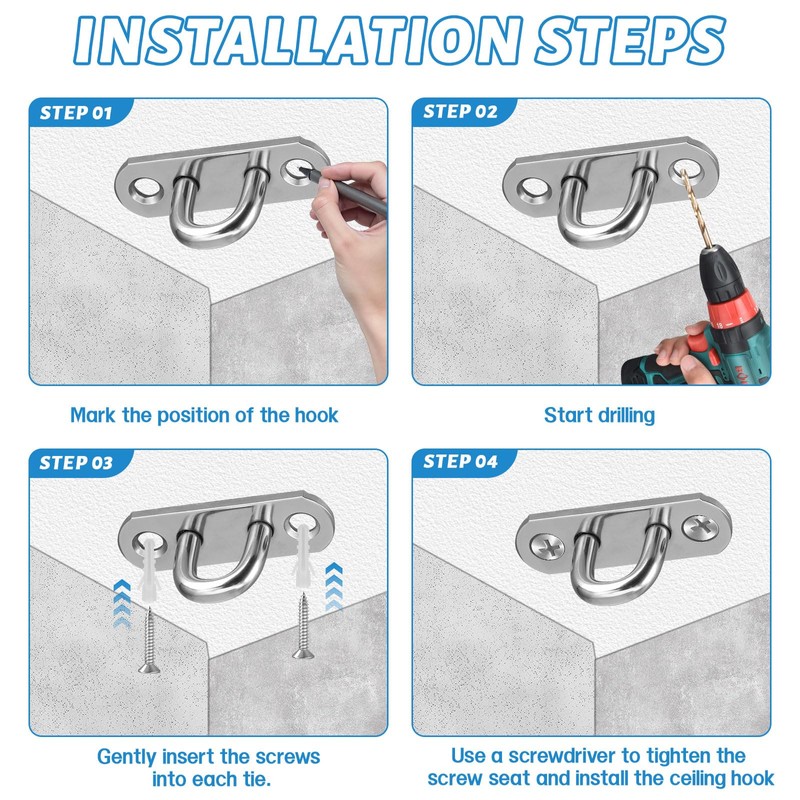 INSTALLATION STEPS

STEP 01

Mark the position of the hook

STEP 02

Start drilling

STEP 03

Gently insert the screws into each tie.

STEP 04

Use a screwdriver to tighten the screw seat and install the ceiling hook