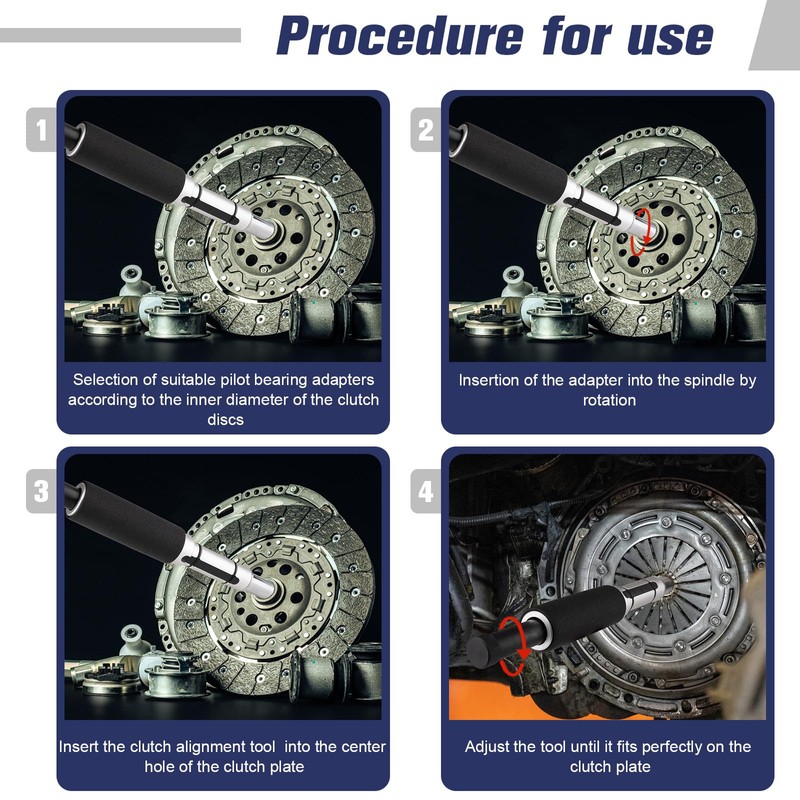 Procedure for use

1

Selection of suitable pilot bearing adapters according to the inner diameter of the clutch discs

2

Insertion of the adapter into the spindle by rotation

3

Insert the clutch alignment tool into the center hole of the clutch plate

4

Adjust the tool until it fits perfectly on the clutch plate