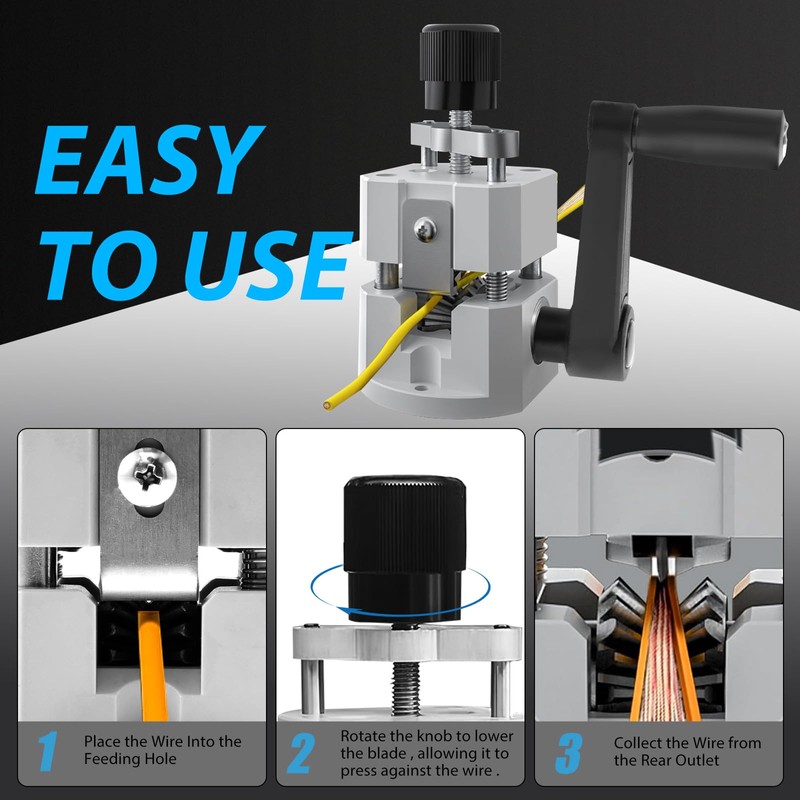 EASY TO USE

1 Place the Wire Into the Feeding Hole

2 Rotate the knob to lower the blade , allowing it to press against the wire .

3 Collect the Wire from the Rear Outlet