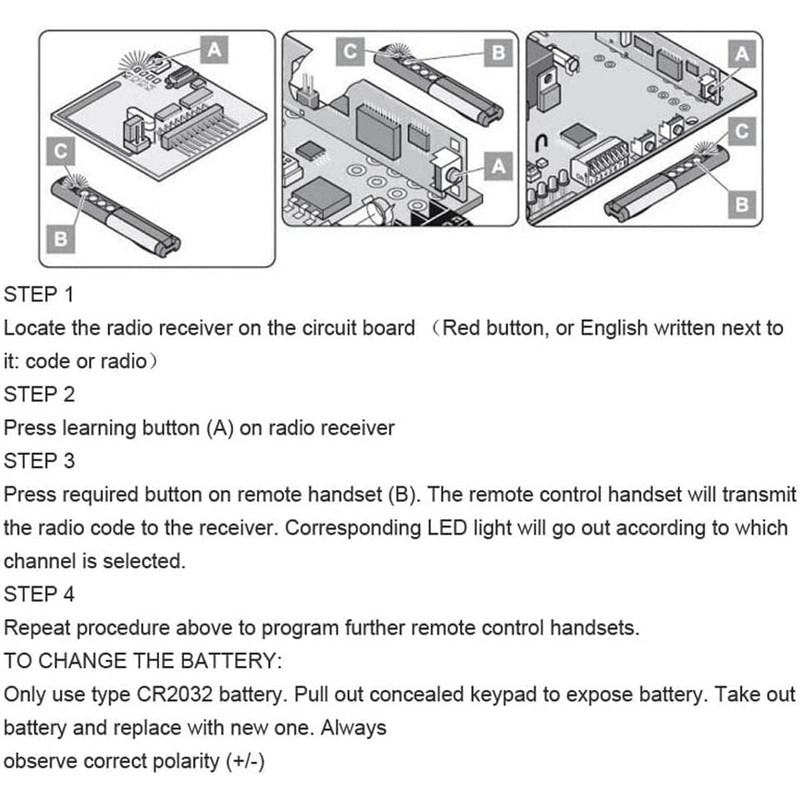 A

C

B

C

B

A

A

C

B

STEP 1
Locate the radio receiver on the circuit board （Red button, or English written next to it: code or radio）
STEP 2
Press learning button (A) on radio receiver
STEP 3
Press required button on remote handset (B). The remote control handset will transmit the radio code to the receiver. Corresponding LED light will go out according to which channel is selected.
STEP 4
Repeat procedure above to program further remote control handsets.
TO CHANGE THE BATTERY:
Only use type CR2032 battery. Pull out concealed keypad to expose battery. Take out battery and replace with new one. Always
observe correct polarity (+/-)