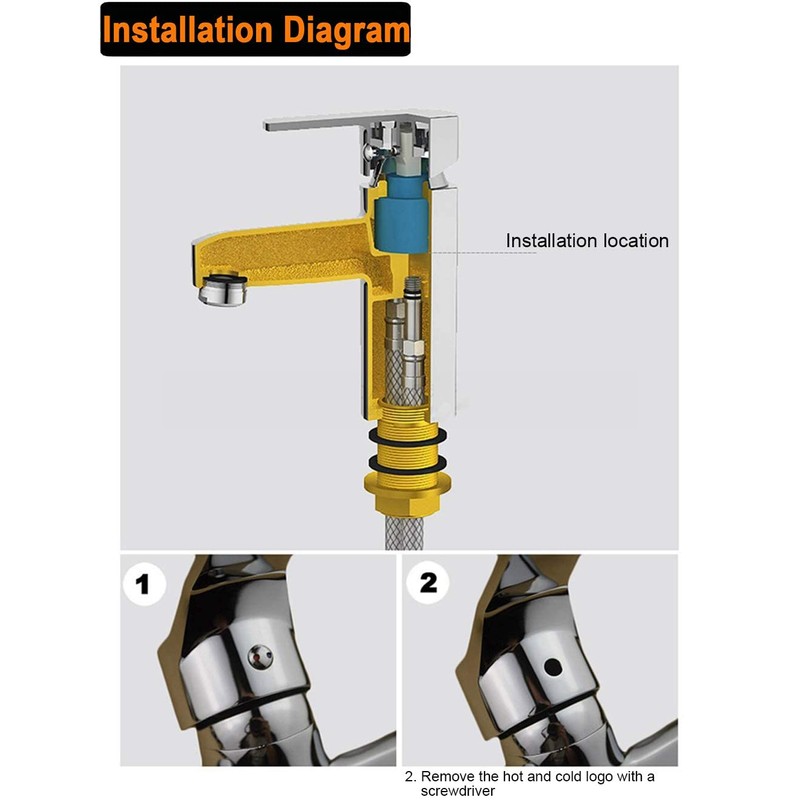 Installation Diagram

Installation location

1

2

2. Remove the hot and cold logo with a screwdriver