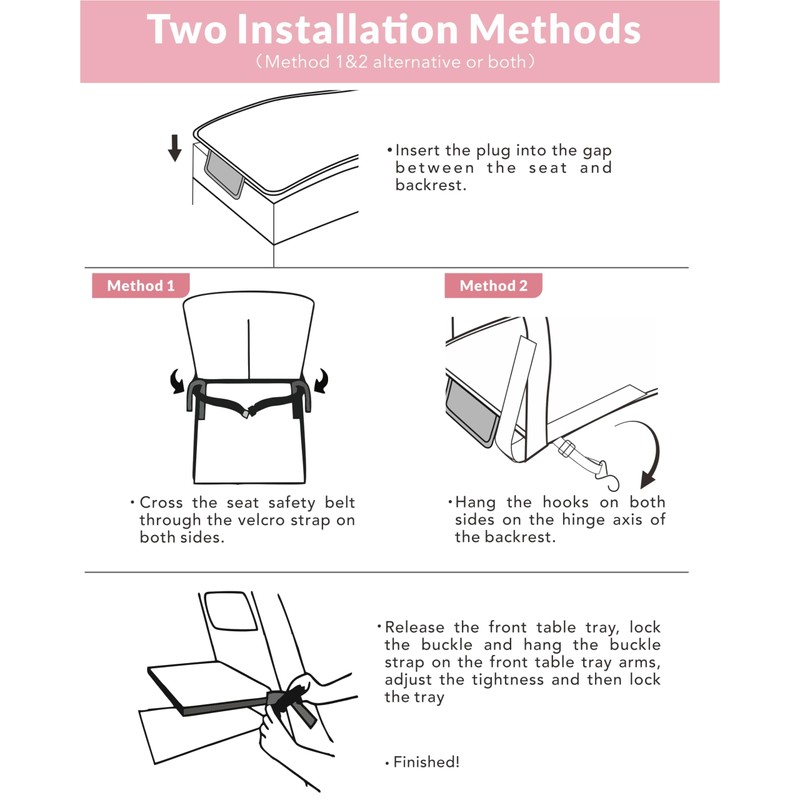 Two Installation Methods
（Method 1&2 alternative or both）

•Insert the plug into the gap between the seat and backrest.

Method 1

•Cross the seat safety belt through the velcro strap on both sides.

Method 2

•Hang the hooks on both sides on the hinge axis of the backrest.

•Release the front table tray, lock the buckle and hang the buckle strap on the front table tray arms, adjust the tightness and then lock the tray

•Finished!