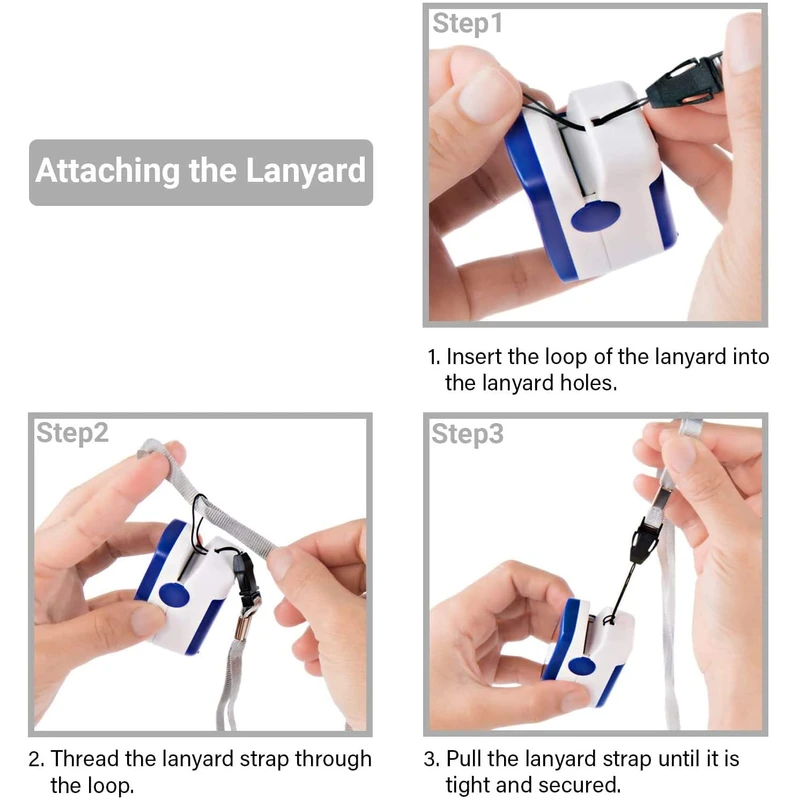 Attaching the Lanyard

Step1

1. Insert the loop of the lanyard into the lanyard holes.

Step2

2. Thread the lanyard strap through the loop.

Step3

3. Pull the lanyard strap until it is tight and secured.