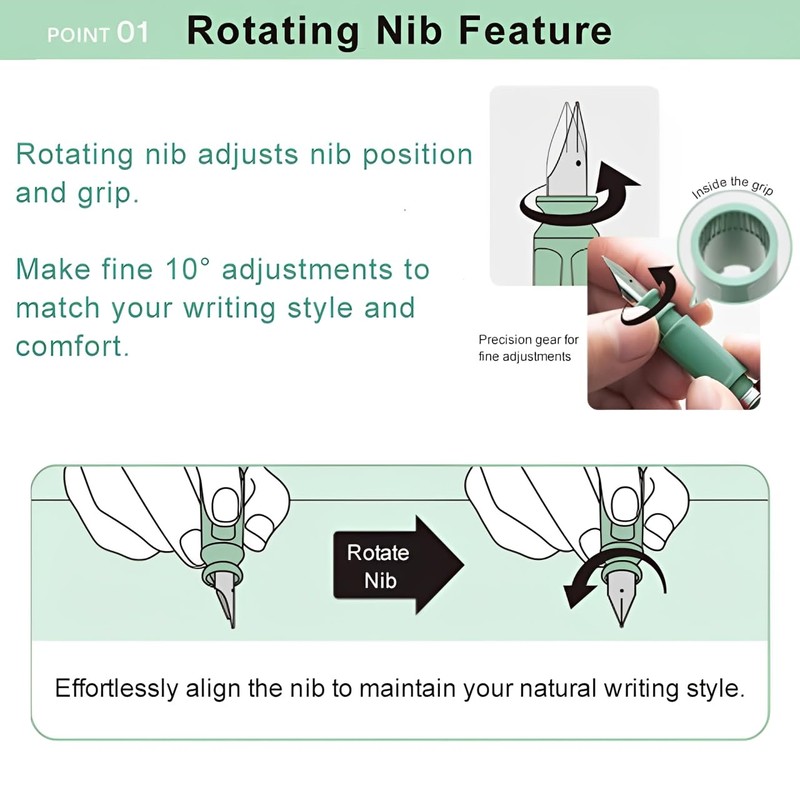 POINT 01 Rotating Nib Feature

Rotating nib adjusts nib position and grip.

Make fine 10° adjustments to match your writing style and comfort.

Inside the grip

Precision gear for fine adjustments

Rotate Nib

Effortlessly align the nib to maintain your natural writing style.