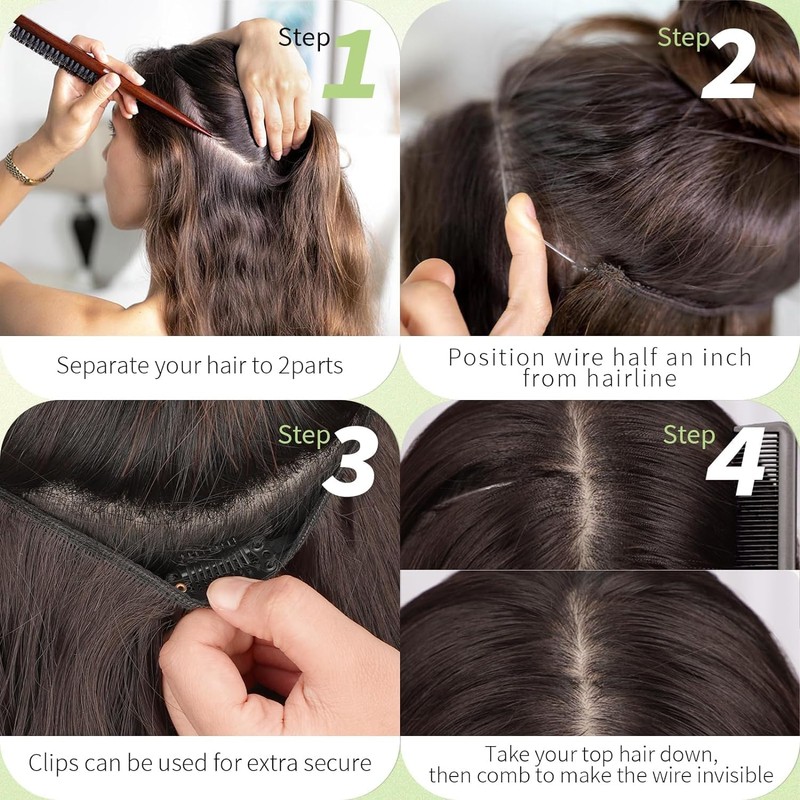 Step 1

Separate your hair to 2parts

Step 2

Position wire half an inch from hairline

Step 3

Clips can be used for extra secure

Step 4

Take your top hair down, then comb to make the wire invisible