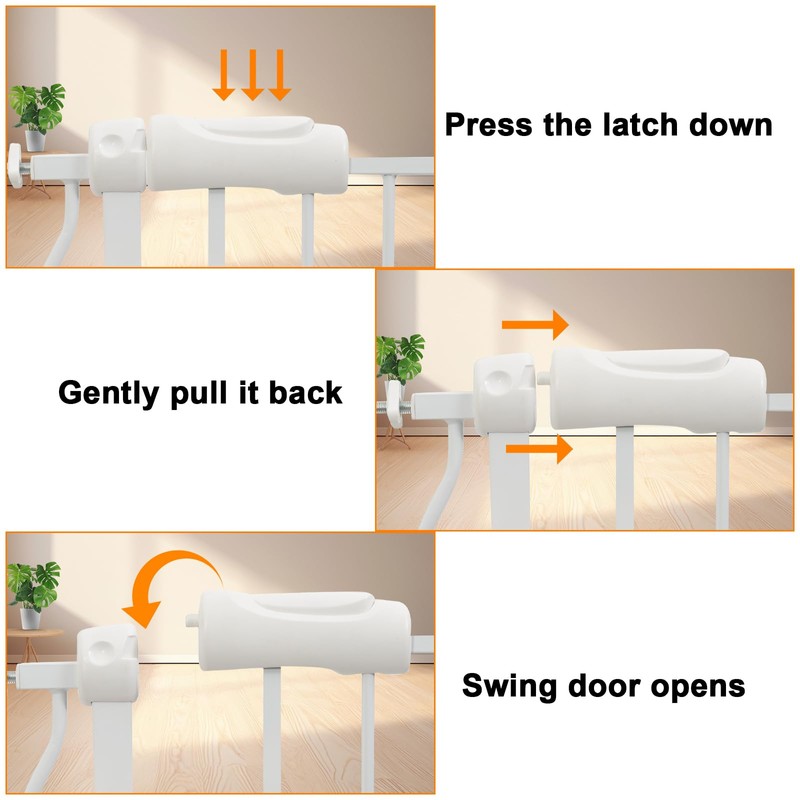 Press the latch down

Gently pull it back

Swing door opens