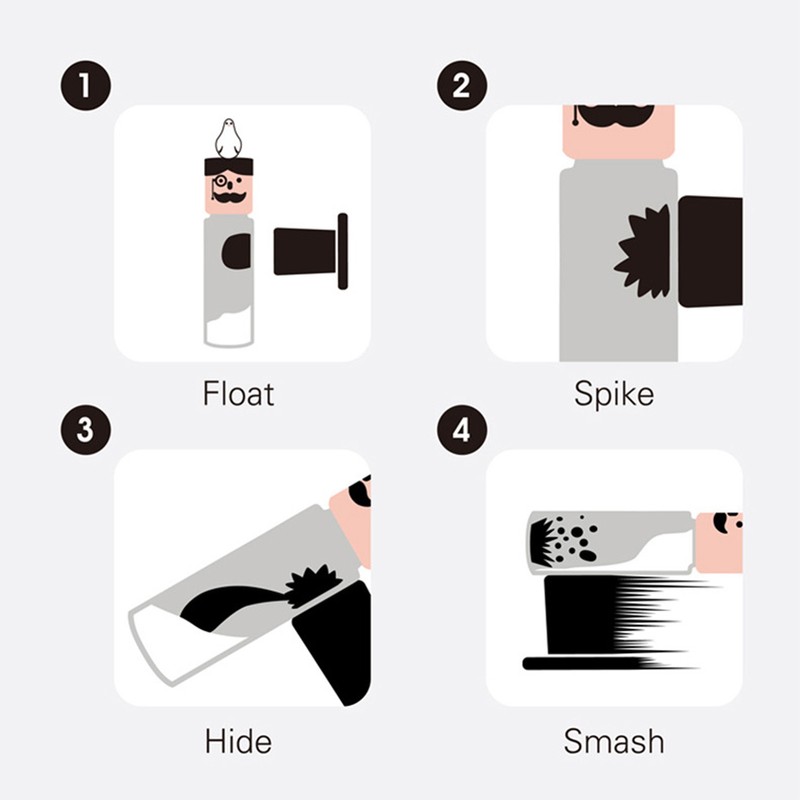 1

Float

2

Spike

3

Hide

4

Smash