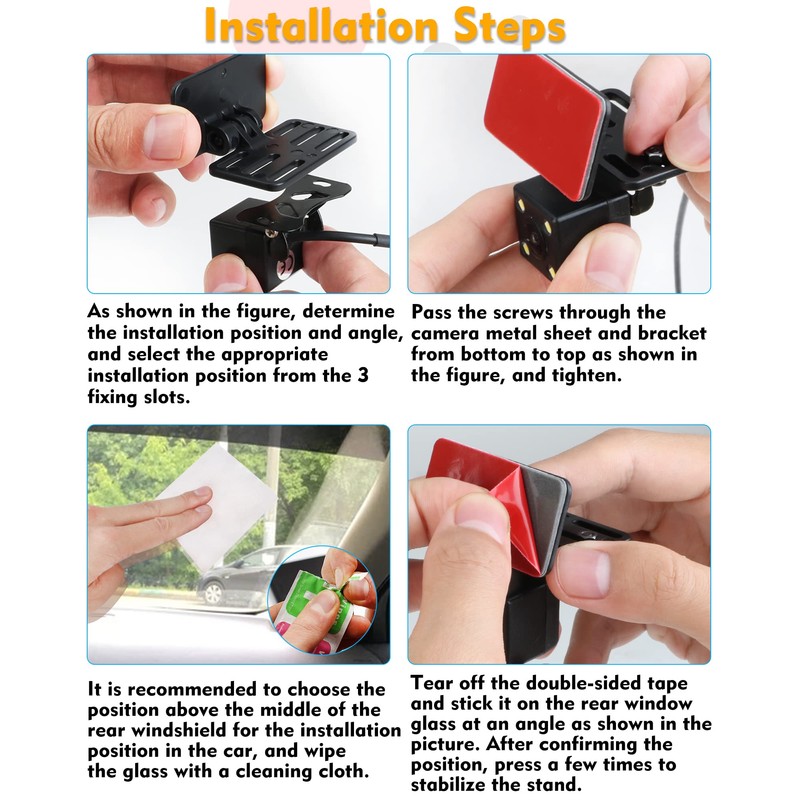 Installation Steps

As shown in the figure, determine the installation position and angle, and select the appropriate installation position from the 3 fixing slots.

Pass the screws through the camera metal sheet and bracket from bottom to top as shown in the figure, and tighten.

It is recommended to choose the position above the middle of the rear windshield for the installation position in the car, and wipe the glass with a cleaning cloth.

Tear off the double-sided tape and stick it on the rear window glass at an angle as shown in the picture. After confirming the position, press a few times to stabilize the stand.