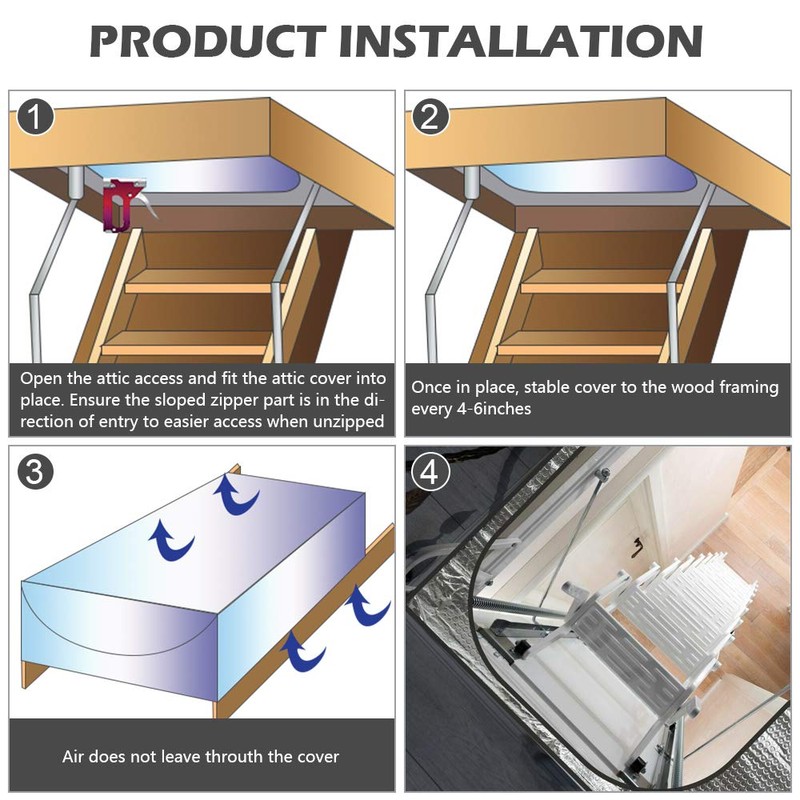 PRODUCT INSTALLATION

1

Open the attic access and fit the attic cover into place. Ensure the sloped zipper part is in the direction of entry to easier access when unzipped

2

Once in place, stable cover to the wood framing every 4-6inches

3

Air does not leave throuth the cover

4