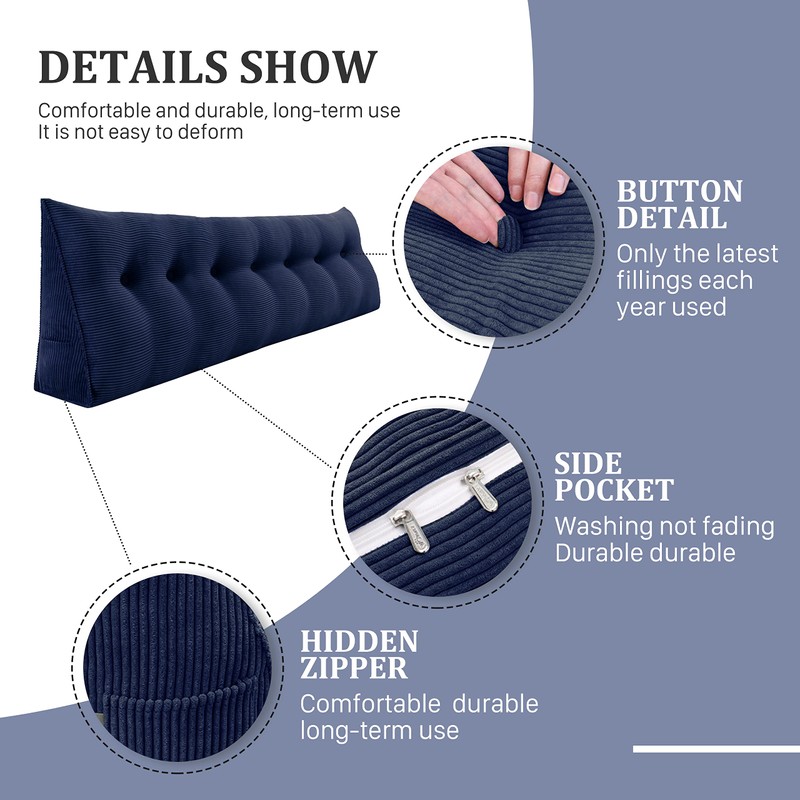 DETAILS SHOW

Comfortable and durable, long-term use
It is not easy to deform

BUTTON DETAIL

Only the latest fillings each year used

SIDE POCKET

Washing not fading
Durable durable

HIDDEN ZIPPER

Comfortable durable long-term use