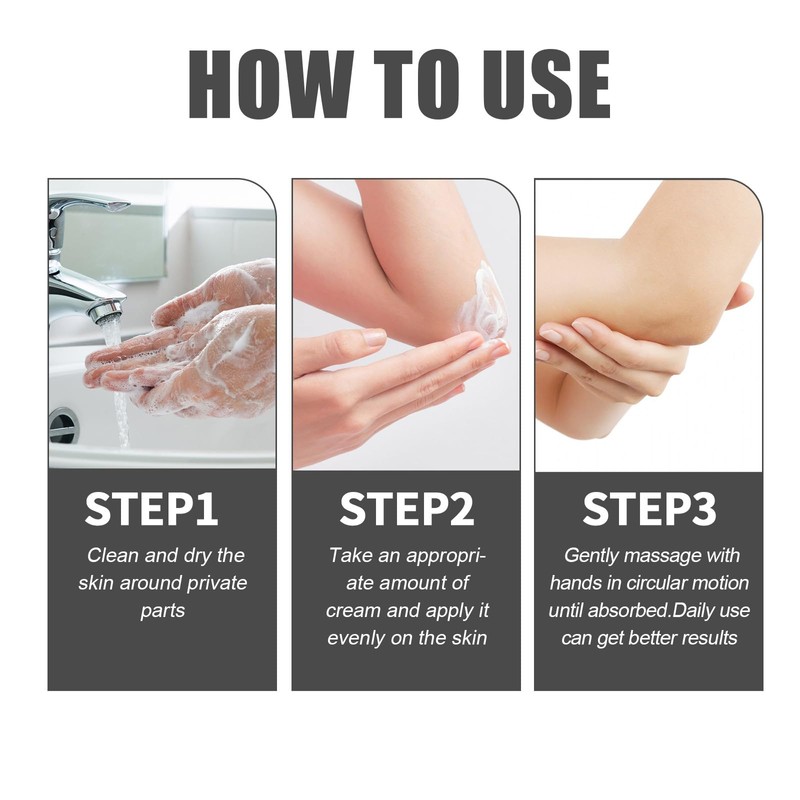 HOW TO USE

STEP1

Clean and dry the skin around private parts

STEP2

Take an appropriate amount of cream and apply it evenly on the skin

STEP3

Gently massage with hands in circular motion until absorbed.Daily use can get better results