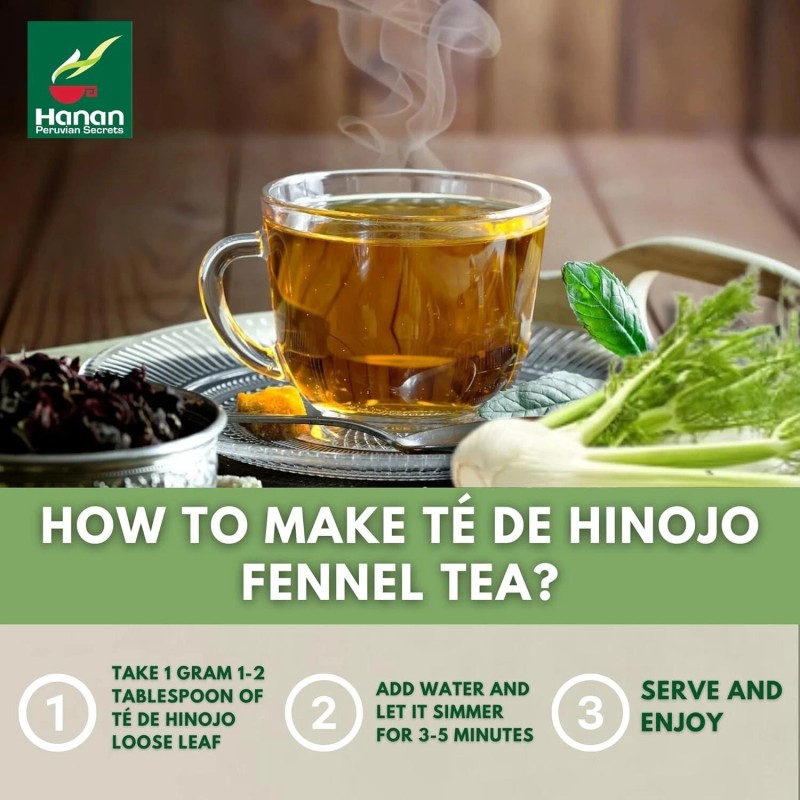 Hanan
Peruvian Secrets

HOW TO MAKE TÉ DE HINOJO FENNEL TEA?

1
TAKE 1 GRAM 1-2 TABLESPOON OF TÉ DE HINOJO LOOSE LEAF

2
ADD WATER AND LET IT SIMMER FOR 3-5 MINUTES

3
SERVE AND ENJOY