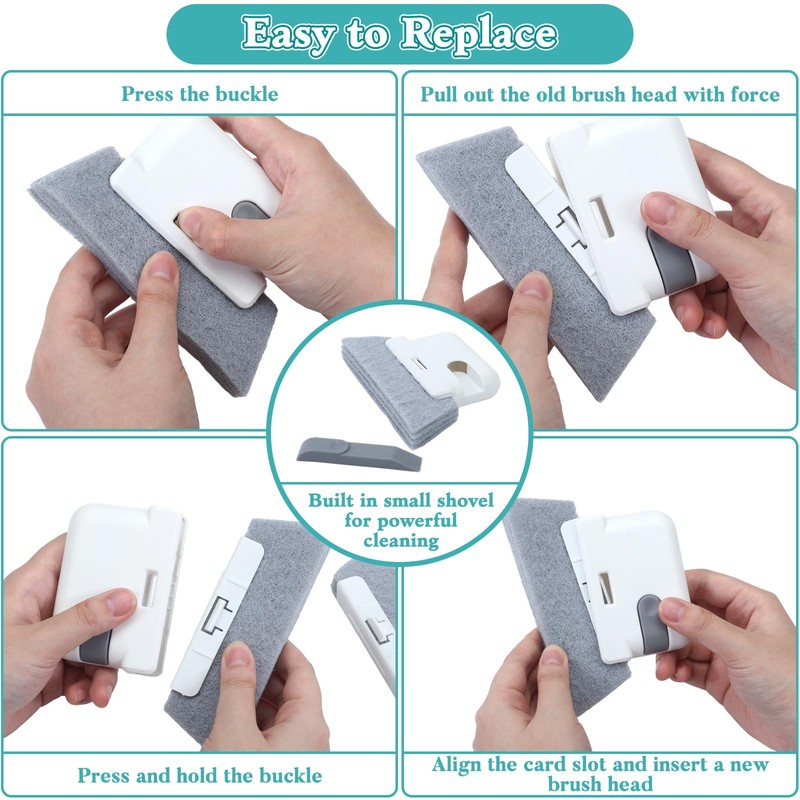 Easy to Replace

Press the buckle

Pull out the old brush head with force

Built in small shovel for powerful cleaning

Press and hold the buckle

Align the card slot and insert a new brush head