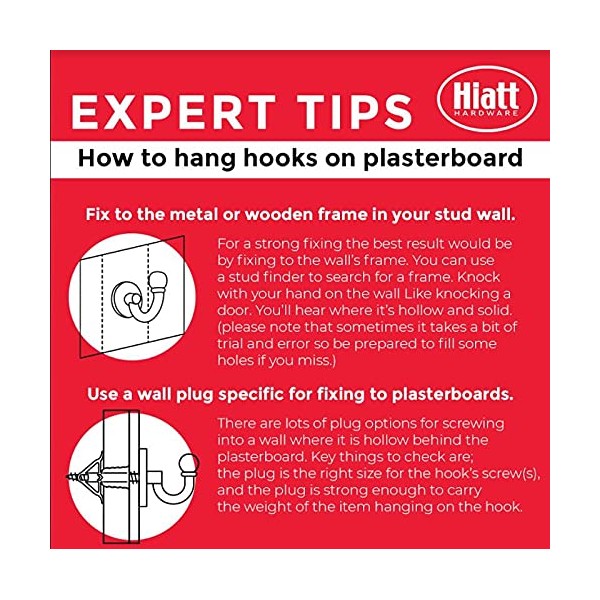 EXPERT TIPS

Hiatt
HARDWARE

How to hang hooks on plasterboard

Fix to the metal or wooden frame in your stud wall.

For a strong fixing the best result would be by fixing to the wall's frame. You can use a stud finder to search for a frame. Knock with your hand on the wall Like knocking a door. You'll hear where it's hollow and solid. (please note that sometimes it takes a bit of trial and error so be prepared to fill some holes if you miss.)

Use a wall plug specific for fixing to plasterboards.

There are lots of plug options for screwing into a wall where it is hollow behind the plasterboard. Key things to check are; the plug is the right size for the hook's screw(s), and the plug is strong enough to carry the weight of the item hanging on the hook.