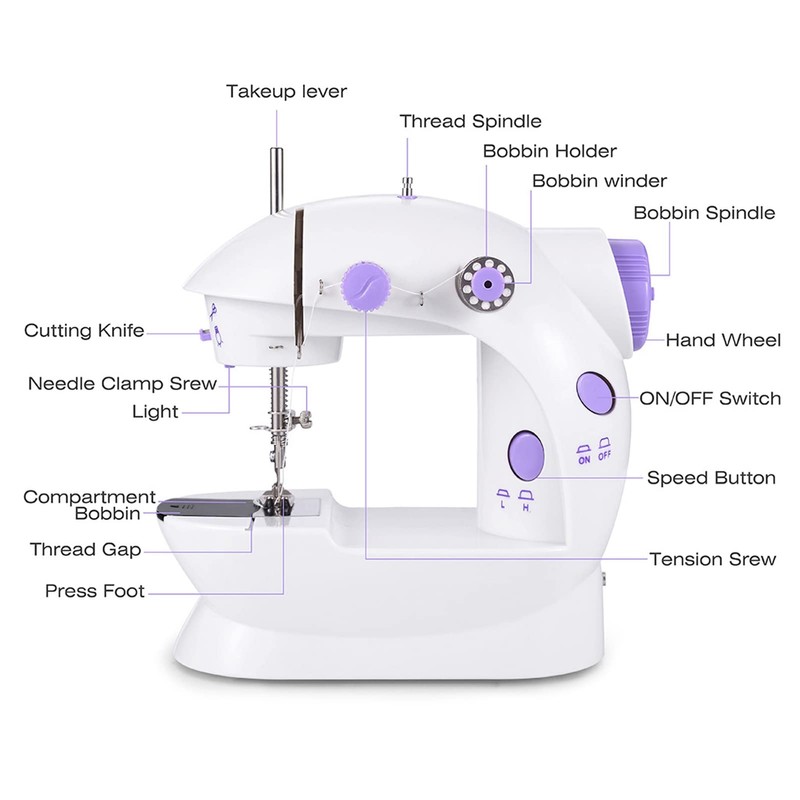 Takeup lever
Thread Spindle
Bobbin Holder
Bobbin winder
Bobbin Spindle
Cutting Knife
Hand Wheel
Needle Clamp Srew
Light
ON/OFF Switch
ON OFF
Speed Button
L H
Compartment Bobbin
Thread Gap
Tension Srew
Press Foot