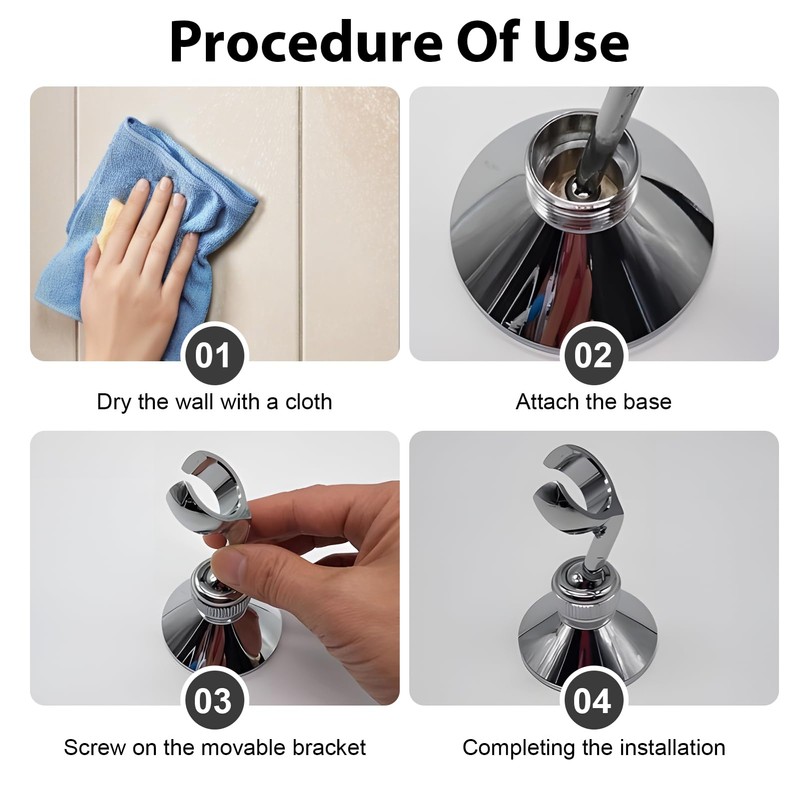 Procedure Of Use

01

Dry the wall with a cloth

02

Attach the base

03

Screw on the movable bracket

04

Completing the installation