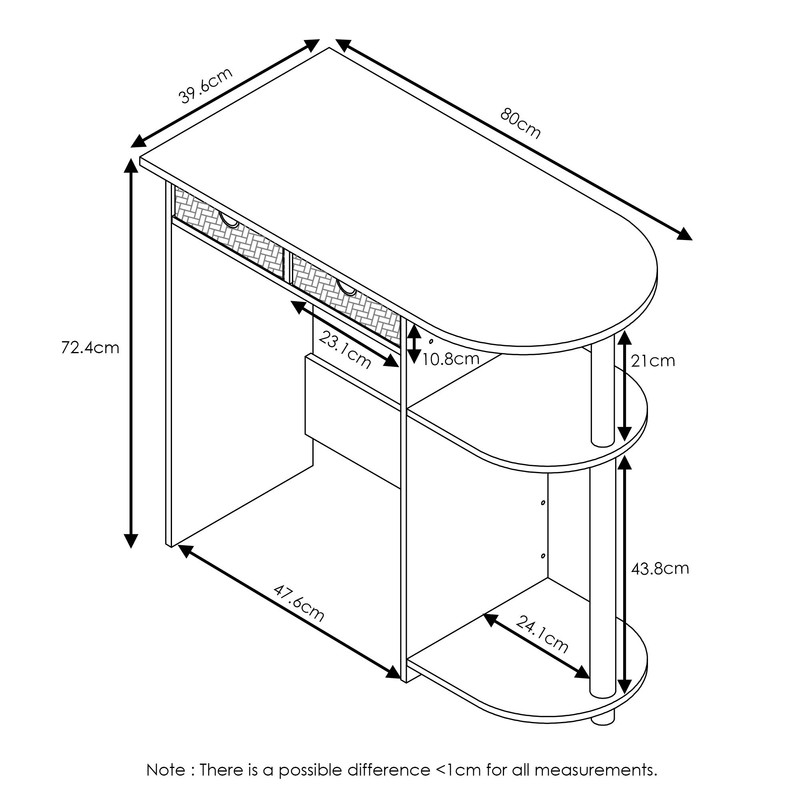 39.6cm

80cm

72.4cm

23.1cm

10.8cm

21cm

43.8cm

47.6cm

24.1cm

Note : There is a possible difference <1cm for all measurements.