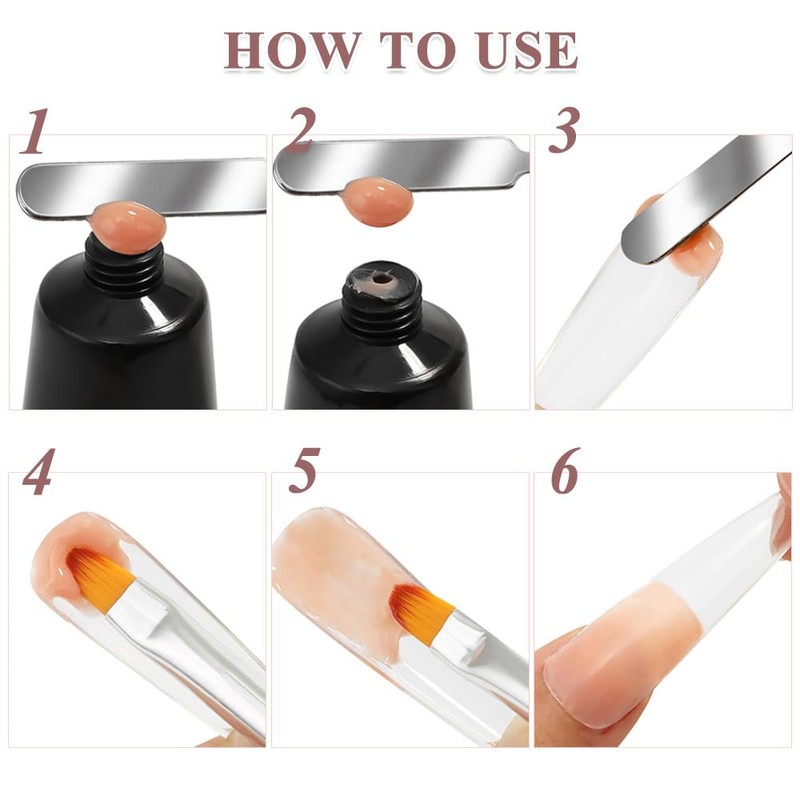 HOW TO USE

1

2

3

4

5

6